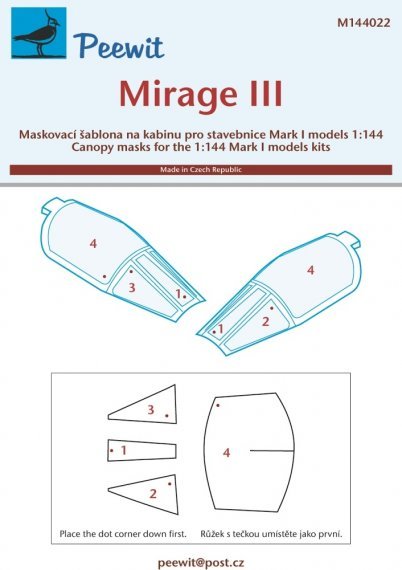 Peewit

M144022

Mirage III

Maskovací šablona na kabinu pro stavebnice Mark I models 1:144
Canopy masks for the 1:144 Mark I models kits

Made in Czech Republic

4
3
1

4
2
1

3
1
2
4

Place the dot corner down first.
Růžek s tečkou umístěte jako první.

peewit@post.cz