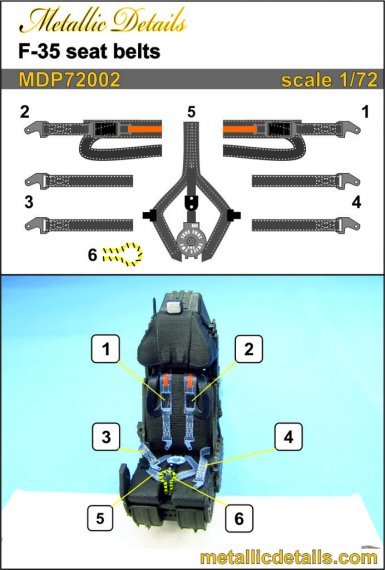 Metallic Details

F-35 seat belts

MDP72002

scale 1/72

2

5

1

3

4

6

1

2

3

4

5

6

metallicdetails.com