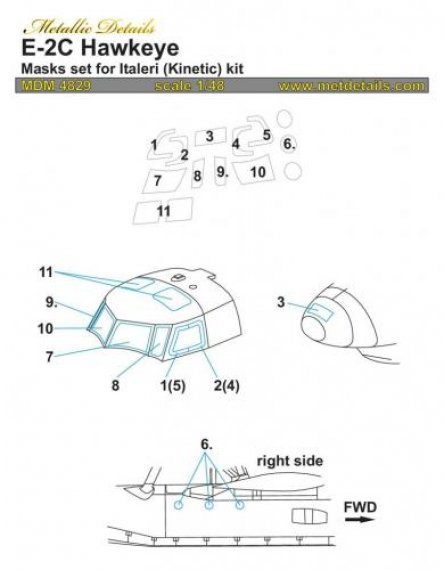 Metallic Details

E-2C Hawkeye

Masks set for Italeri (Kinetic) kit

MDM 4829 scale 1/48 www.metdetails.com

1 2 3 4 5 6. 7 8 9. 10 11

11
9.
10
7
8
1(5)
2(4)
3

6.
right side
FWD