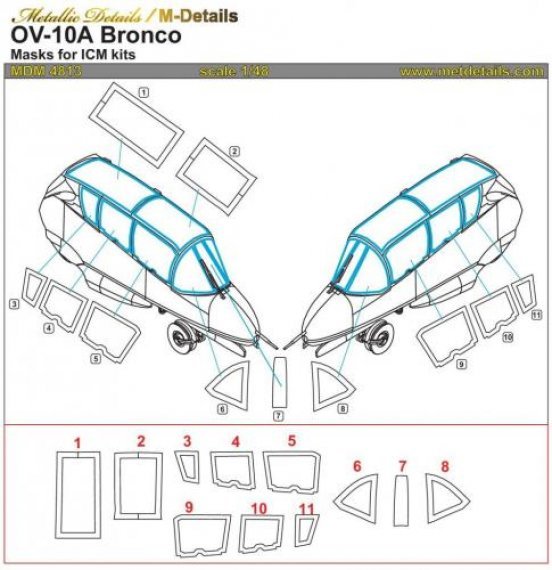 Metallic Details / M-Details
OV-10A Bronco
Masks for ICM kits

MDM 4813 scale 1/48 www.metdetails.com

1
2
3
4
5
6
7
8
9
10
11

1 2 3 4 5
6 7 8
9 10 11