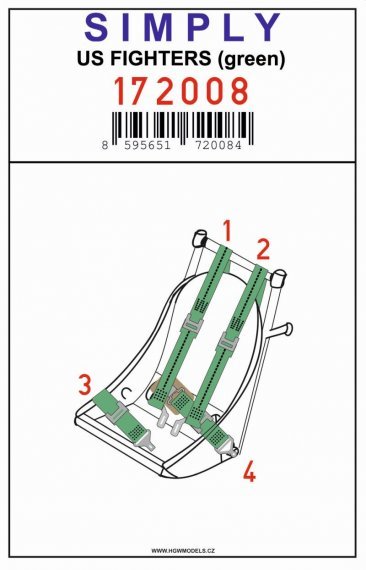 SIMPLY
US FIGHTERS (green)
172008

8 595651 720084

1
2
3
4

WWW.HGWMODELS.CZ