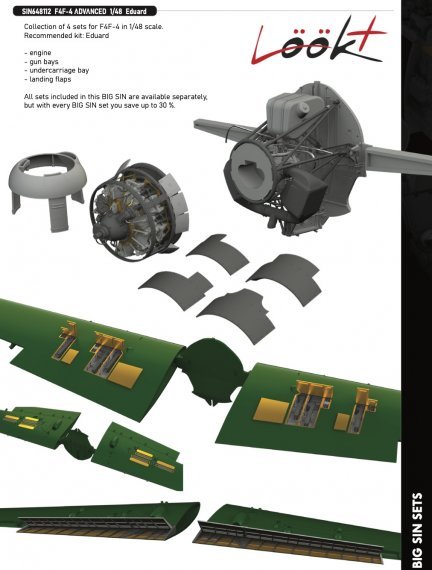 SIN648112 F4F-4 ADVANCED 1/48 Eduard

Collection of 4 sets for F4F-4 in 1/48 scale.
Recommended kit: Eduard

- engine
- gun bays
- undercarriage bay
- landing flaps

All sets included in this BIG SIN are available separately, but with every BIG SIN set you save up to 30 %.

Löökt

BIG SIN SETS