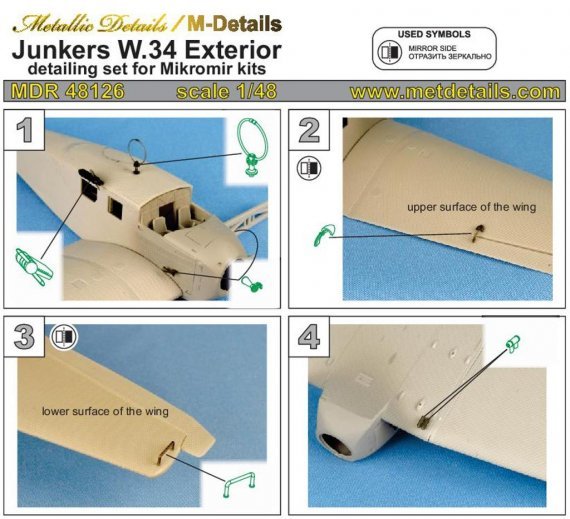 Metallic Details / M-Details
Junkers W.34 Exterior
detailing set for Mikromir kits

USED SYMBOLS
MIRROR SIDE
ОТРАЗИТЬ ЗЕРКАЛЬНО

MDR 48126 scale 1/48 www.metdetails.com

1

2

upper surface of the wing

3

lower surface of the wing

4