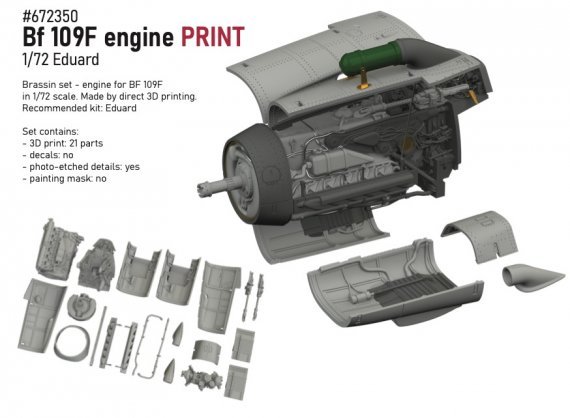 #672350
Bf 109F engine PRINT
1/72 Eduard

Brassin set - engine for BF 109F in 1/72 scale. Made by direct 3D printing. Recommended kit: Eduard

Set contains:
- 3D print: 21 parts
- decals: no
- photo-etched details: yes
- painting mask: no