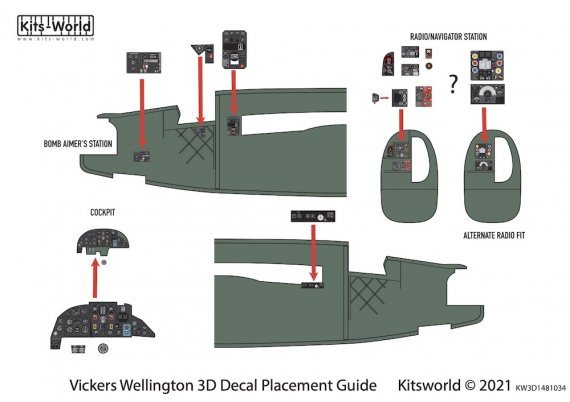 Kits-World
www.kits-world.com

RADIO/NAVIGATOR STATION

?

BOMB AIMER'S STATION

COCKPIT

ALTERNATE RADIO FIT

Vickers Wellington 3D Decal Placement Guide Kitsworld © 2021 KW3D1481034