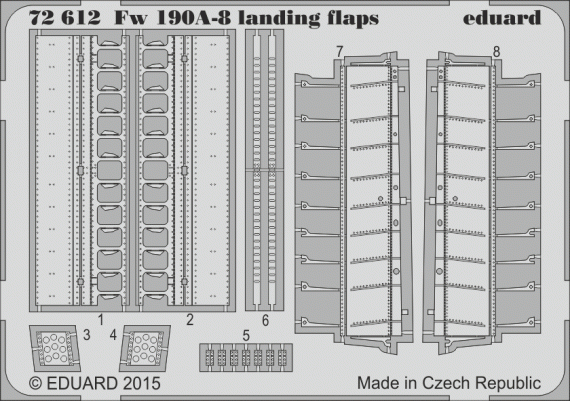 72 612 Fw 190A-8 landing flaps

eduard

7

8

1

2

6

3

4

5

© EDUARD 2015

Made in Czech Republic