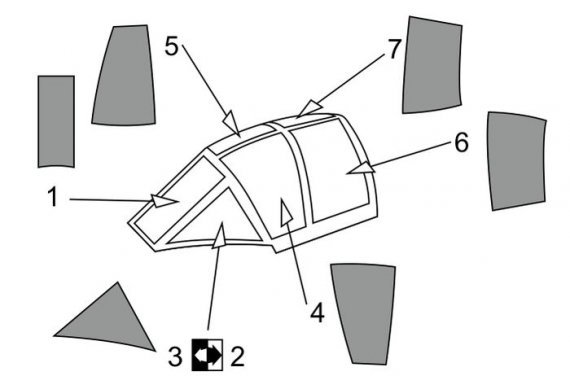 5
7
6
1
4
3
2