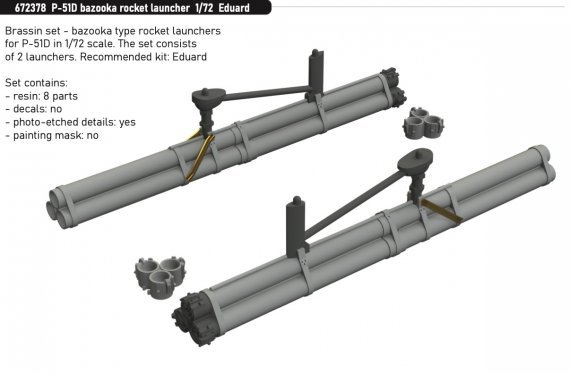 672378 P-51D bazooka rocket launcher 1/72 Eduard

Brassin set - bazooka type rocket launchers for P-51D in 1/72 scale. The set consists of 2 launchers. Recommended kit: Eduard

Set contains:
- resin: 8 parts
- decals: no
- photo-etched details: yes
- painting mask: no