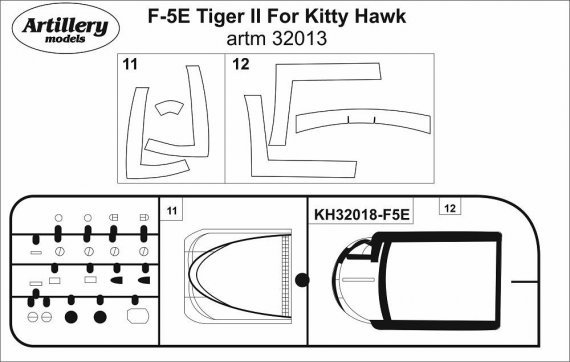 Artillery
models

F-5E Tiger II For Kitty Hawk
artm 32013

11

12

11

KH32018-F5E

12