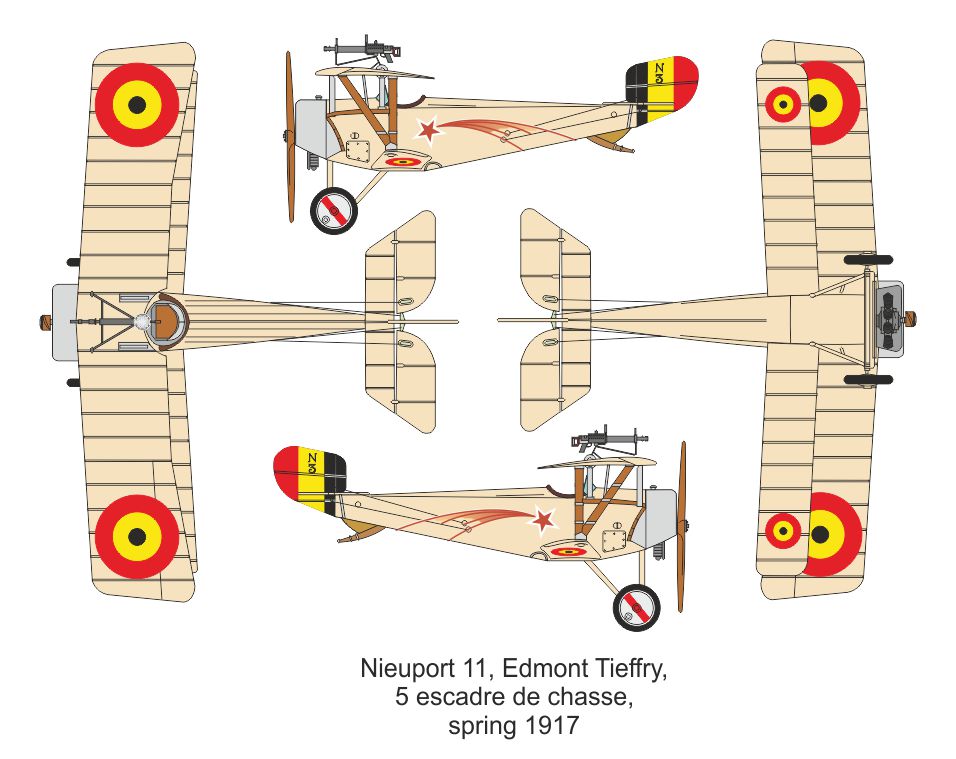 N 3

N 3

Nieuport 11, Edmont Tieffry,
5 escadre de chasse,
spring 1917