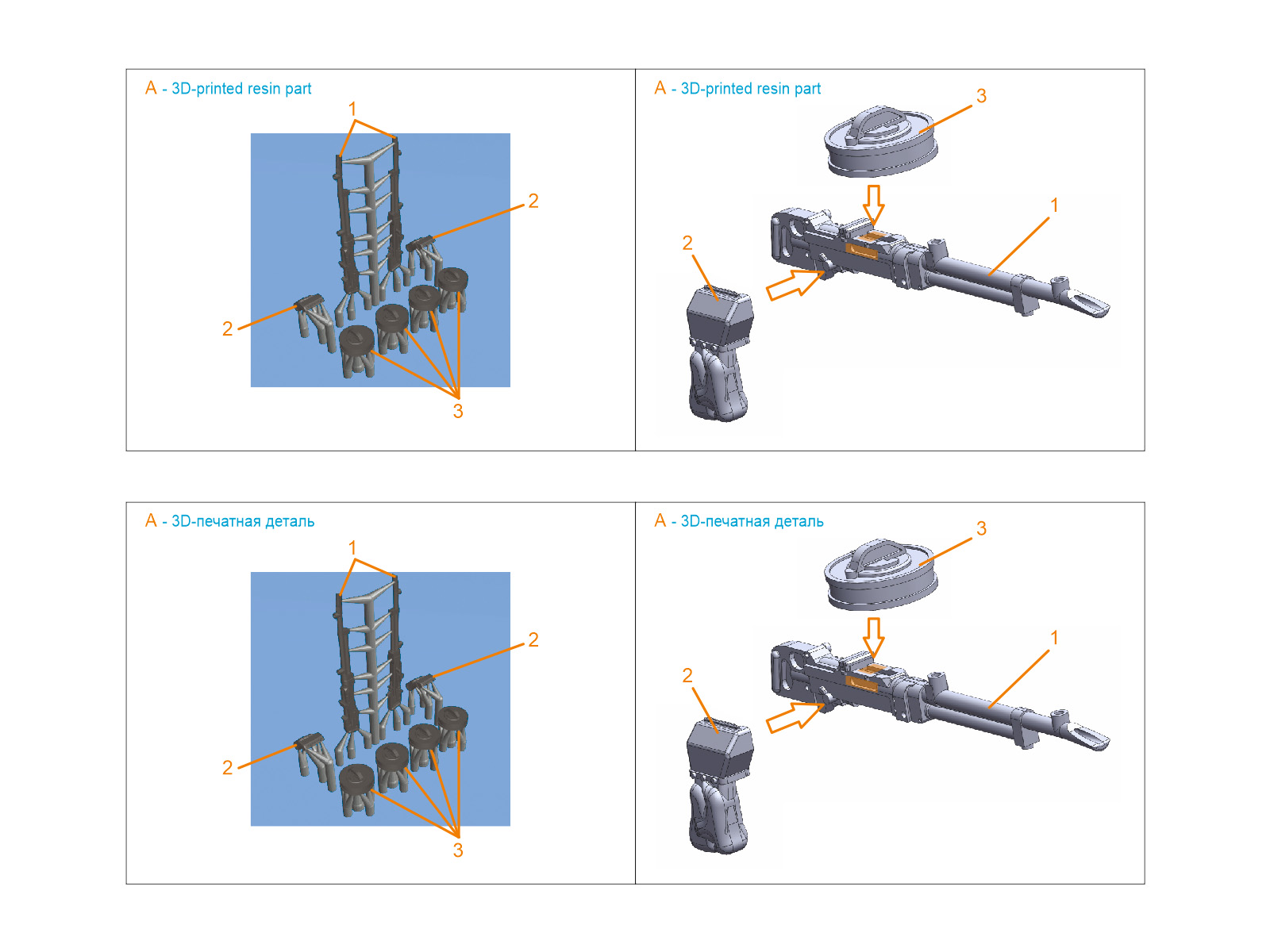 A - 3D-printed resin part

1

2

2

3

A - 3D-printed resin part

3

1

2

A - 3D-печатная деталь

1

2

2

3

A - 3D-печатная деталь

3

1

2