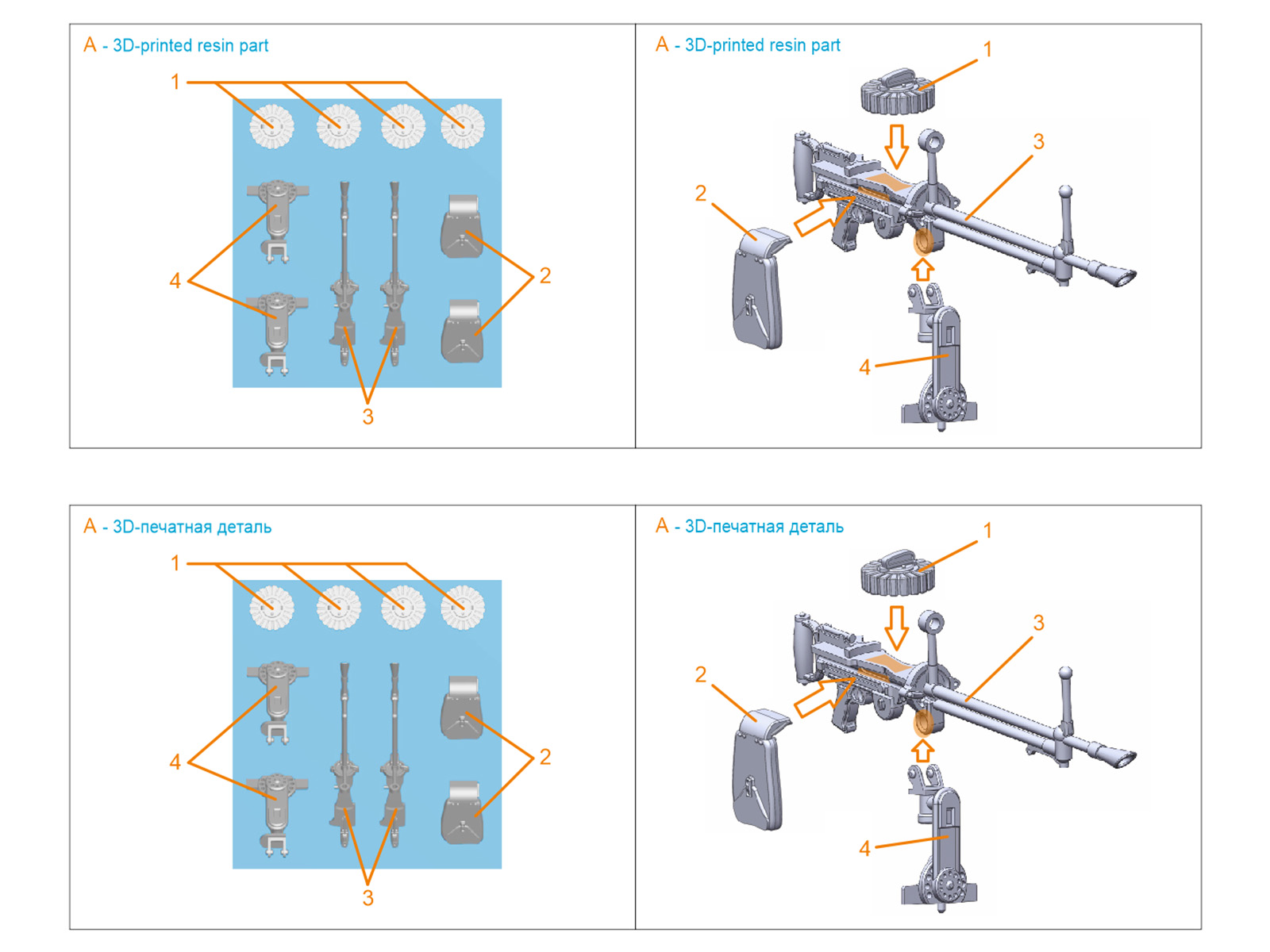 A - 3D-printed resin part

1

4

2

3

A - 3D-printed resin part

1

3

2

4

A - 3D-печатная деталь

1

4

2

3

A - 3D-печатная деталь

1

3

2

4