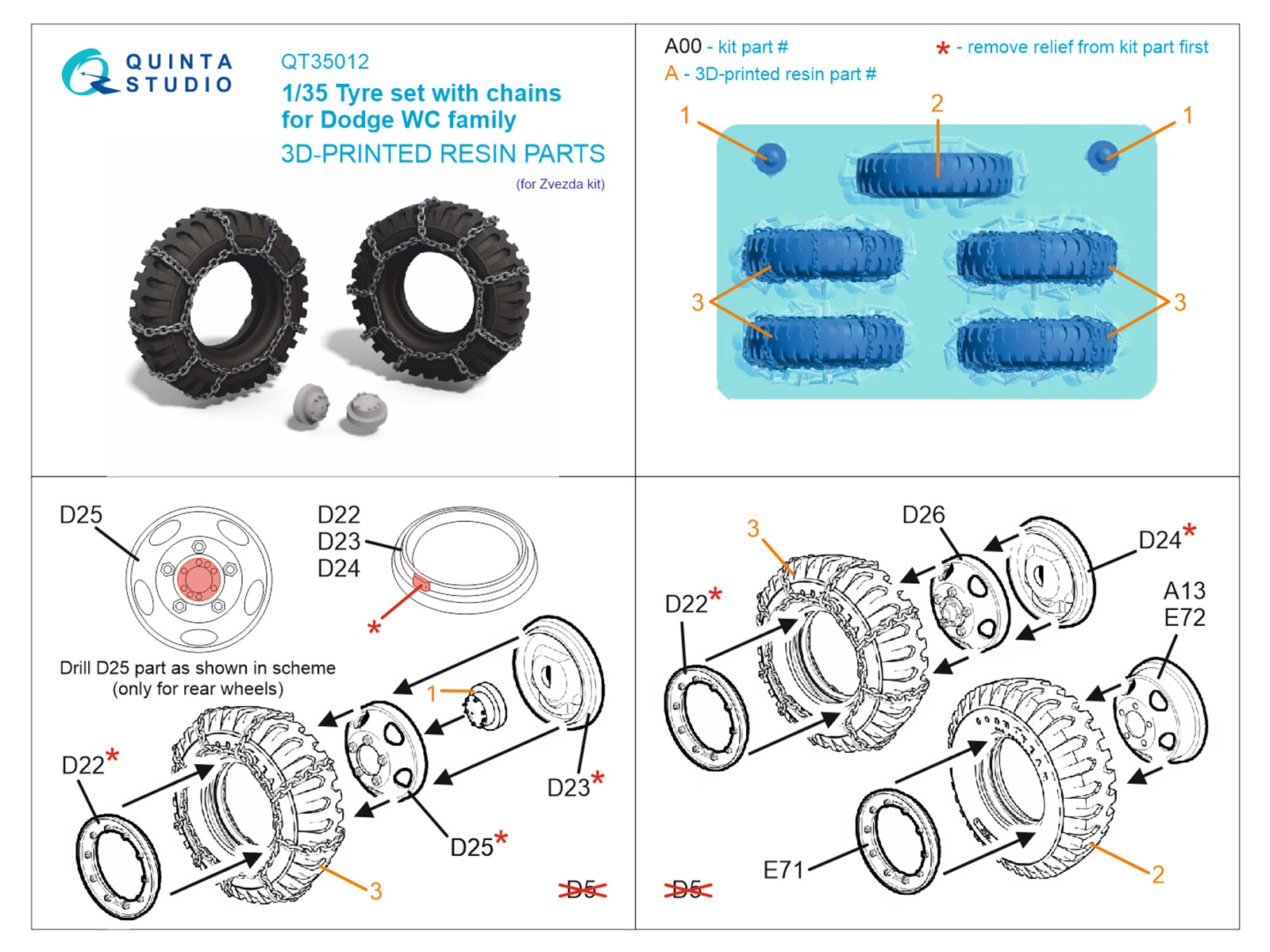 QUINTA STUDIO

QT35012

1/35 Tyre set with chains for Dodge WC family

3D-PRINTED RESIN PARTS

(for Zvezda kit)

A00 - kit part #

A - 3D-printed resin part #

* - remove relief from kit part first

1

2

1

3

3

D25

D22
D23
D24

*

Drill D25 part as shown in scheme (only for rear wheels)

1

D22*

D23*

D25*

3

D5

3

D26

D24*

D22*

A13
E72

E71

2

D5