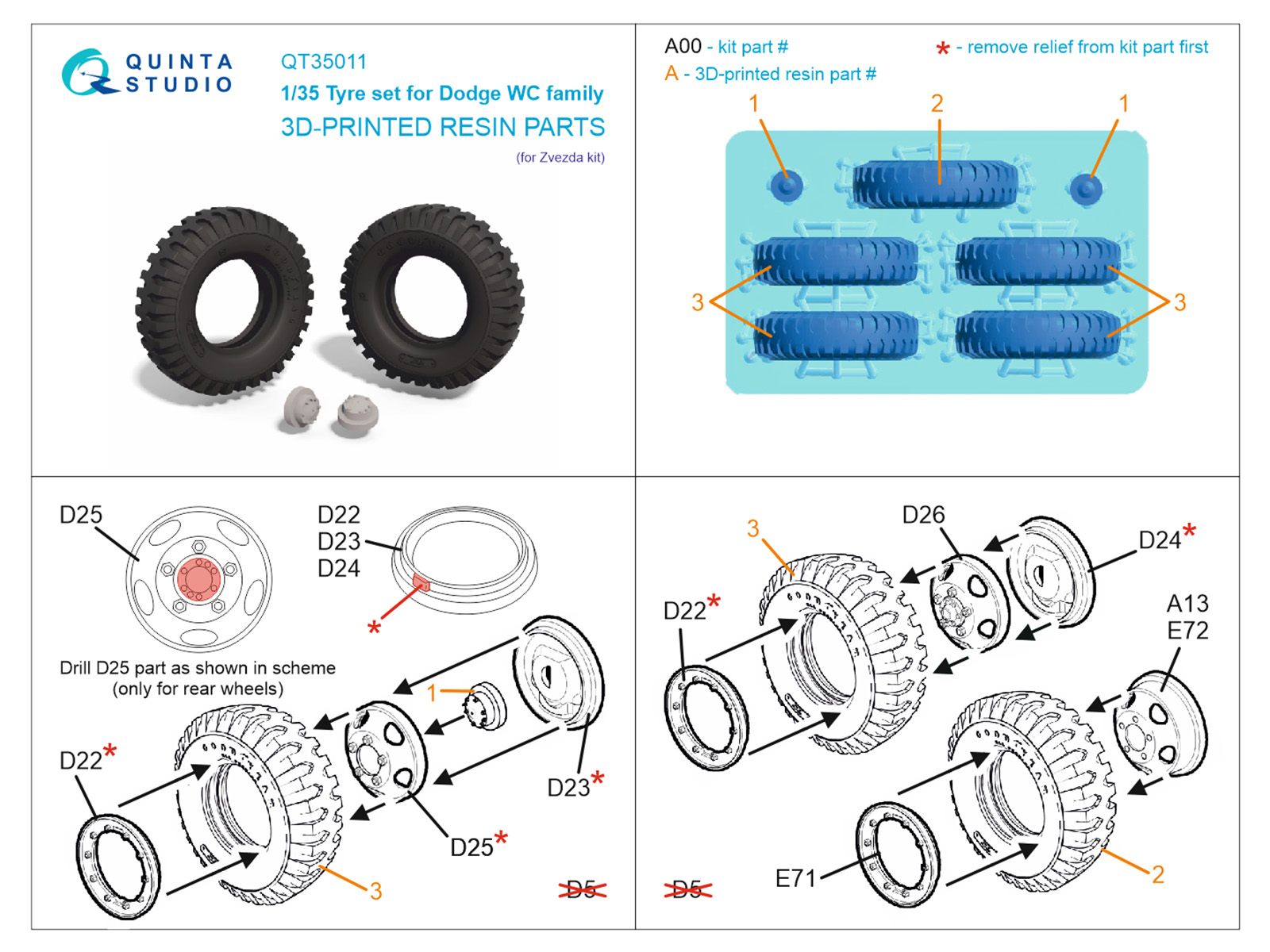 QUINTA STUDIO

QT35011
1/35 Tyre set for Dodge WC family
3D-PRINTED RESIN PARTS
(for Zvezda kit)

A00 - kit part #
A - 3D-printed resin part #
* - remove relief from kit part first

1
2
1
3
3

D25
D22
D23
D24
*
Drill D25 part as shown in scheme (only for rear wheels)
1
D22*
D23*
D25*
3
D5

3
D26
D24*
D22*
A13
E72
E71
2
D5