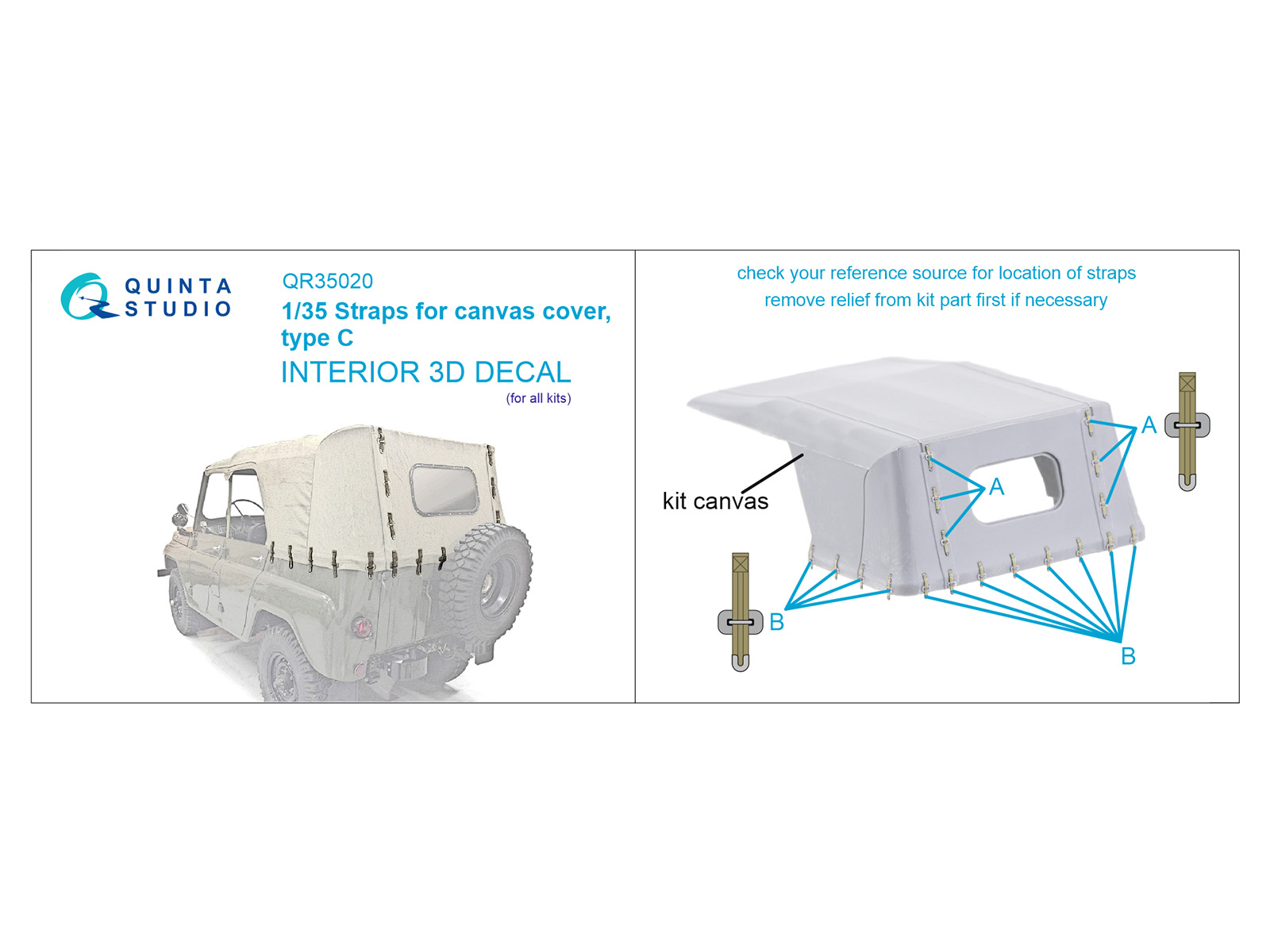 QUINTA STUDIO

QR35020

1/35 Straps for canvas cover, type C

INTERIOR 3D DECAL

(for all kits)

check your reference source for location of straps

remove relief from kit part first if necessary

kit canvas

A

A

B

B