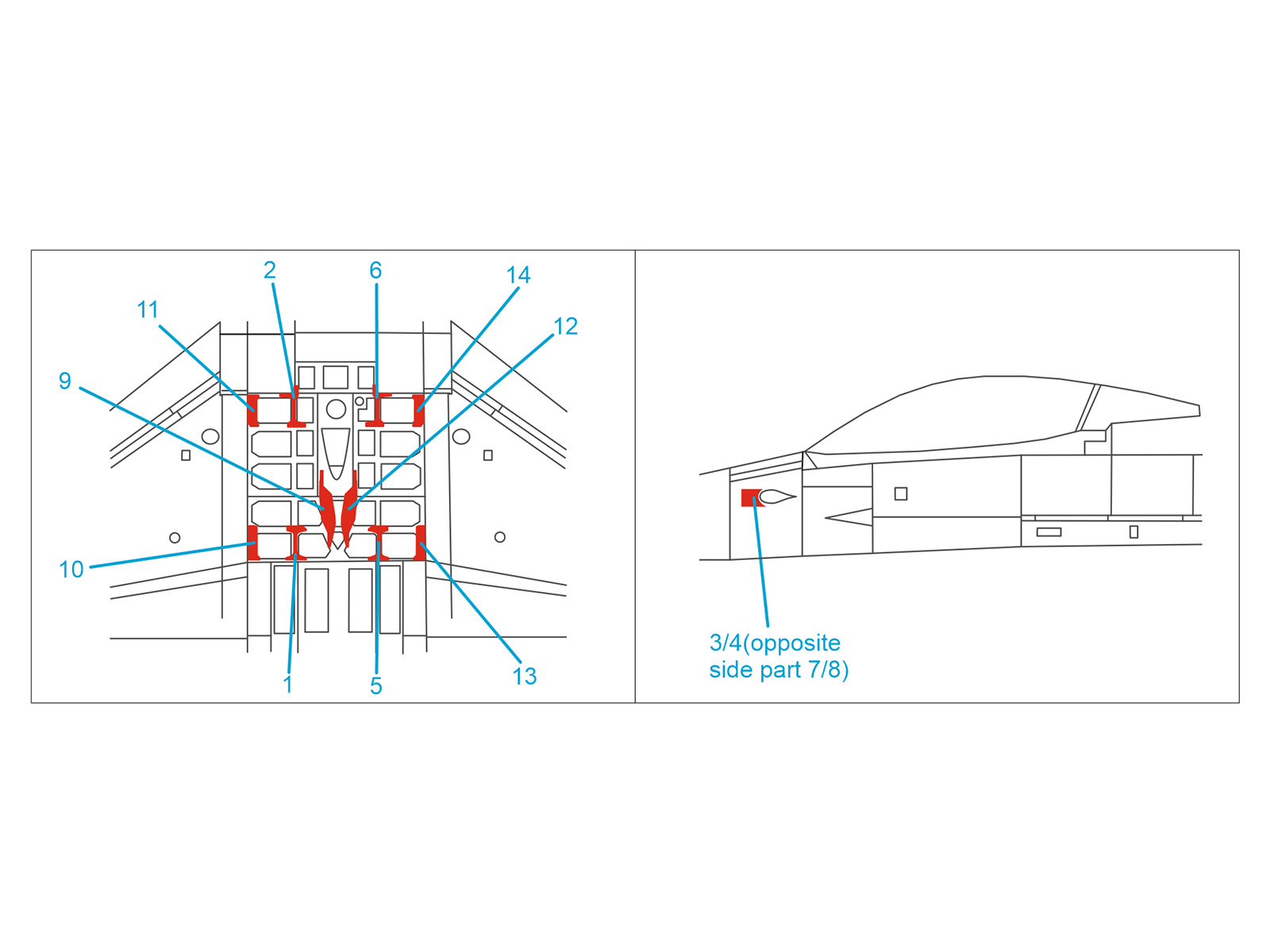 2
6
14
11
12
9
10
1
5
13

3/4(opposite side part 7/8)