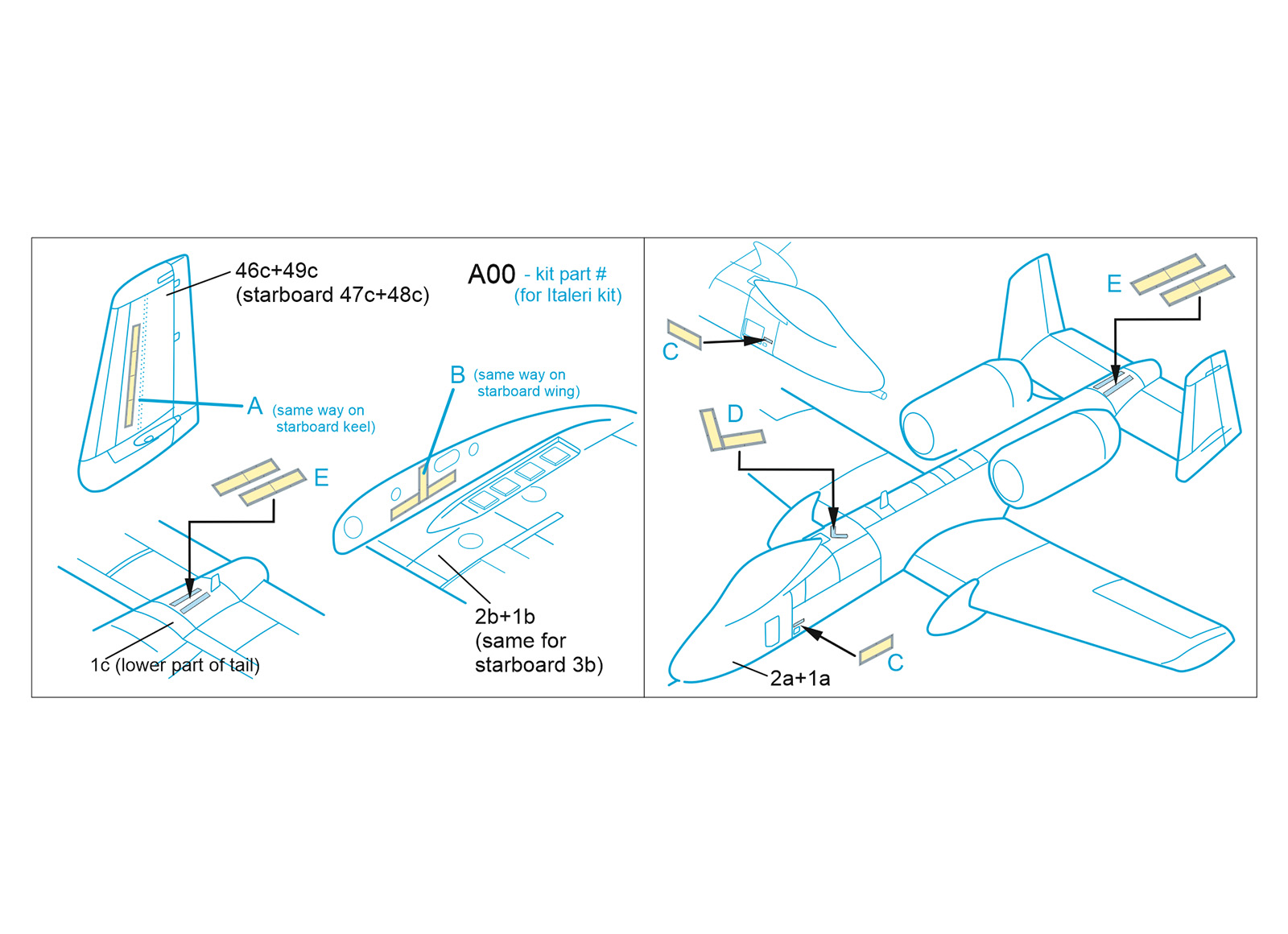 46c+49c
(starboard 47c+48c)

A00 - kit part #
(for Italeri kit)

A (same way on starboard keel)

B (same way on starboard wing)

E

1c (lower part of tail)

2b+1b
(same for starboard 3b)

C

E

D

C

2a+1a