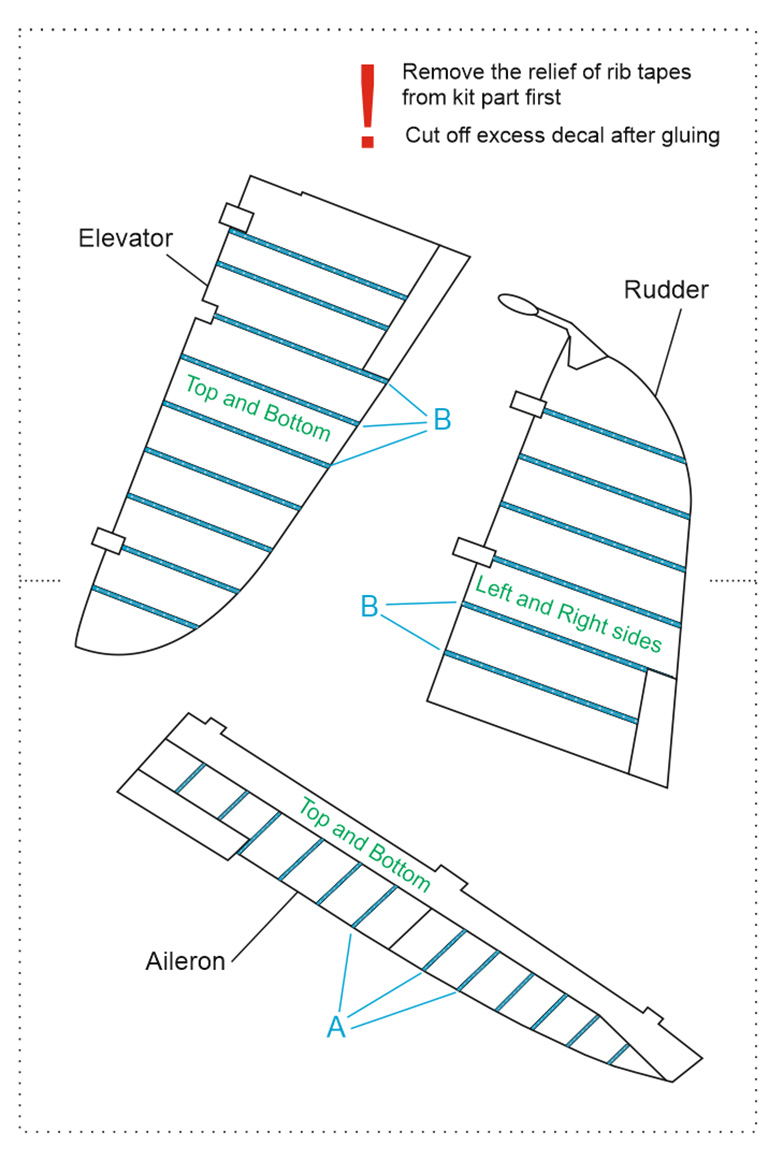 !
Remove the relief of rib tapes from kit part first

Cut off excess decal after gluing

Elevator

Top and Bottom

B

Rudder

B

Left and Right sides

Top and Bottom

Aileron

A