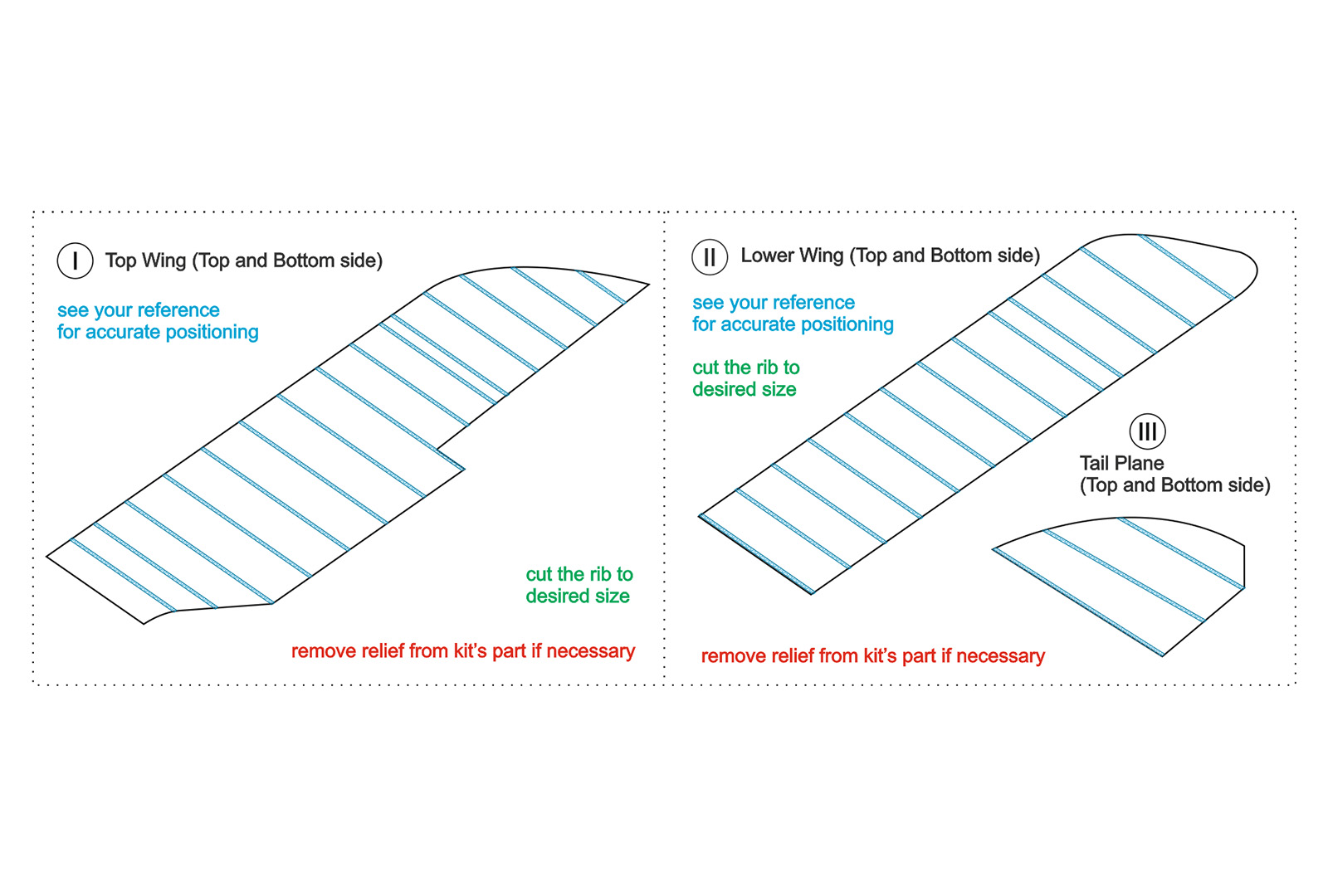 I Top Wing (Top and Bottom side)

see your reference
for accurate positioning

cut the rib to
desired size

remove relief from kit's part if necessary

II Lower Wing (Top and Bottom side)

see your reference
for accurate positioning

cut the rib to
desired size

III
Tail Plane
(Top and Bottom side)

remove relief from kit's part if necessary