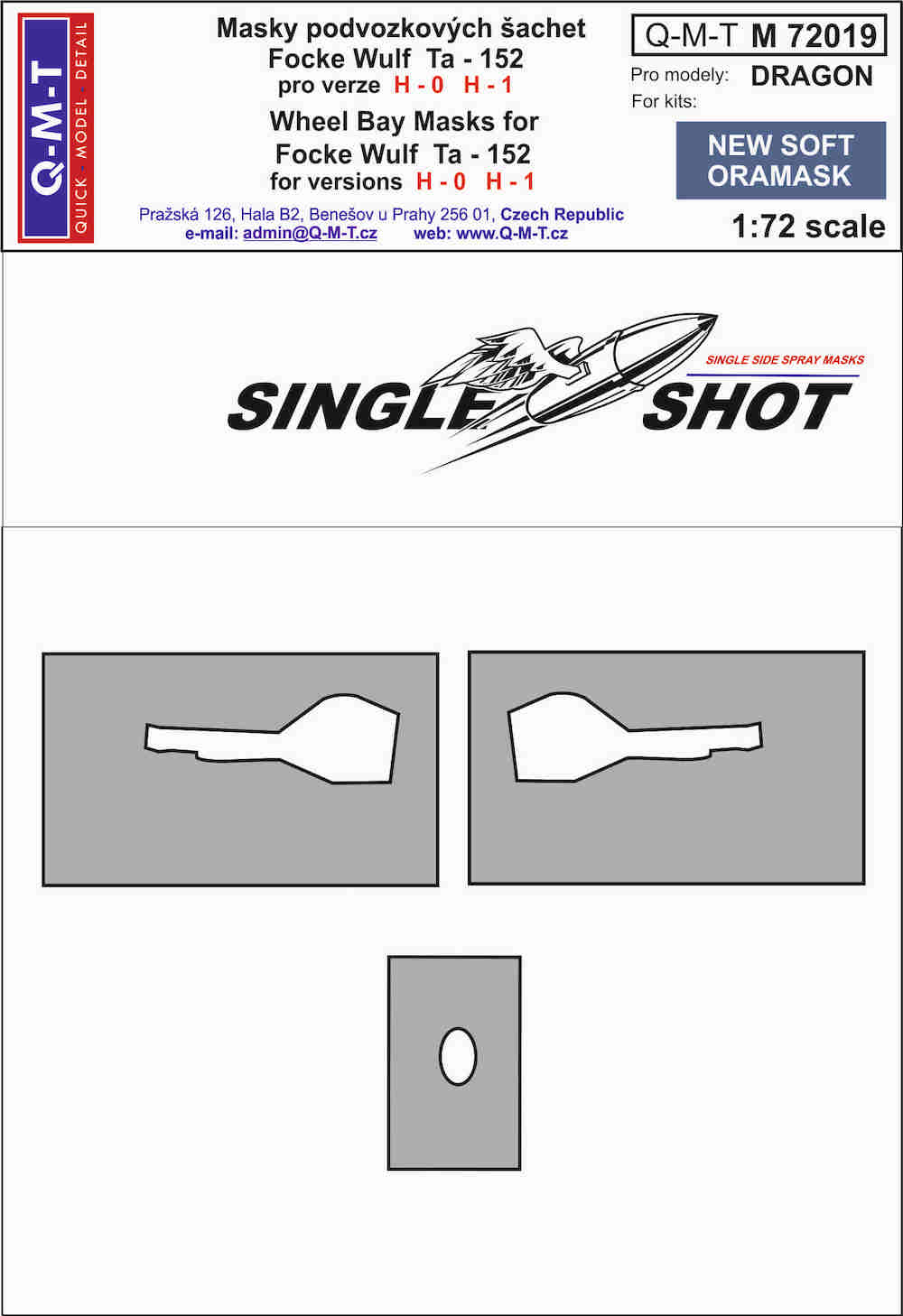 Q-M-T
QUICK · MODEL · DETAIL

Masky podvozkových šachet
Focke Wulf Ta - 152
pro verze H - 0 H - 1
Wheel Bay Masks for
Focke Wulf Ta - 152
for versions H - 0 H - 1

Pražská 126, Hala B2, Benešov u Prahy 256 01, Czech Republic
e-mail: admin@Q-M-T.cz web: www.Q-M-T.cz

Q-M-T M 72019
Pro modely: DRAGON
For kits:

NEW SOFT ORAMASK

1:72 scale

SINGLE SIDE SPRAY MASKS
SINGLE SHOT