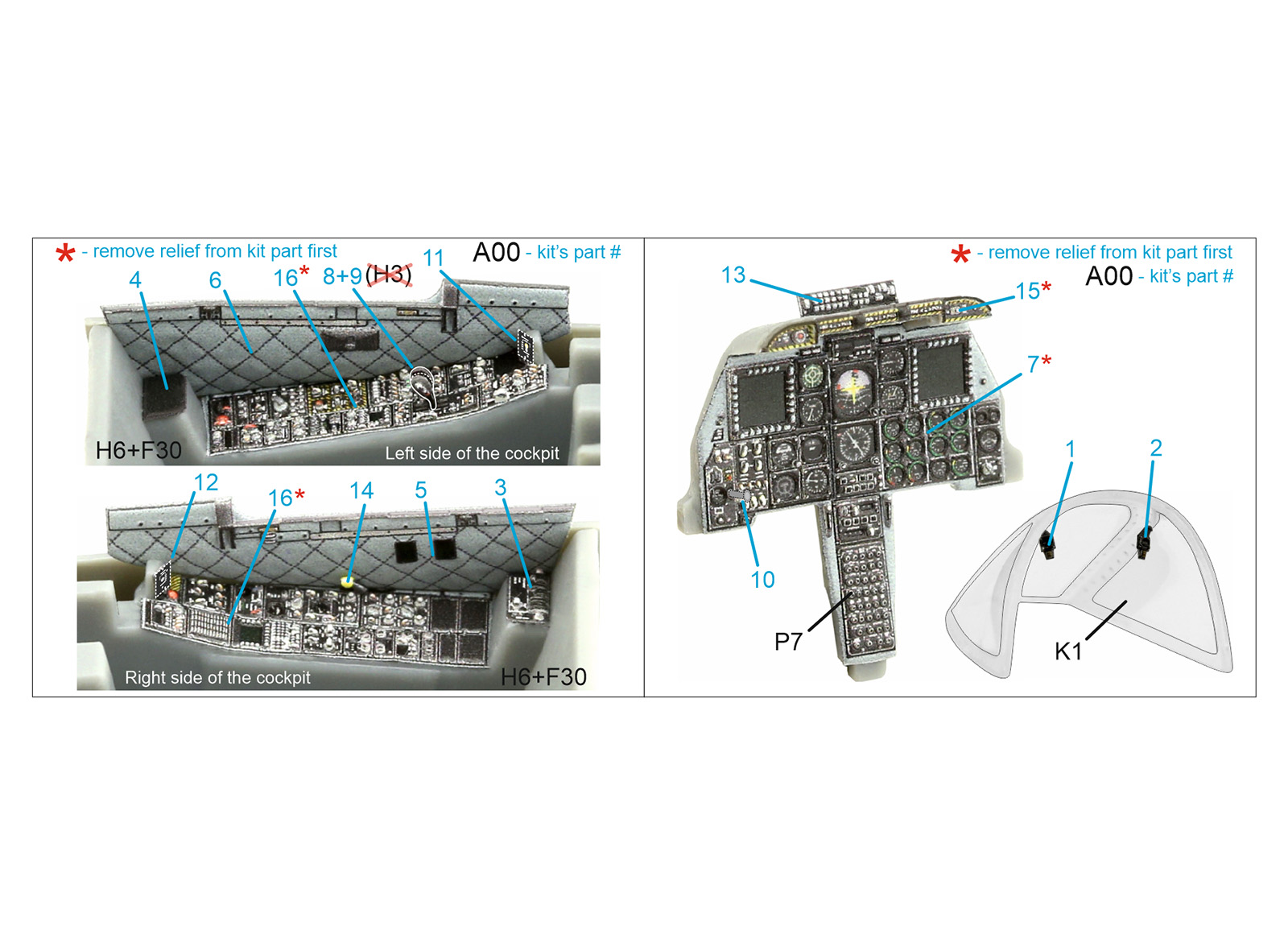 * - remove relief from kit part first

A00 - kit's part #

4 6 16* 8+9 (H3) 11

H6+F30

Left side of the cockpit

12 16* 14 5 3

Right side of the cockpit

H6+F30

* - remove relief from kit part first

A00 - kit's part #

13 15*

7*

1 2

10

P7

K1