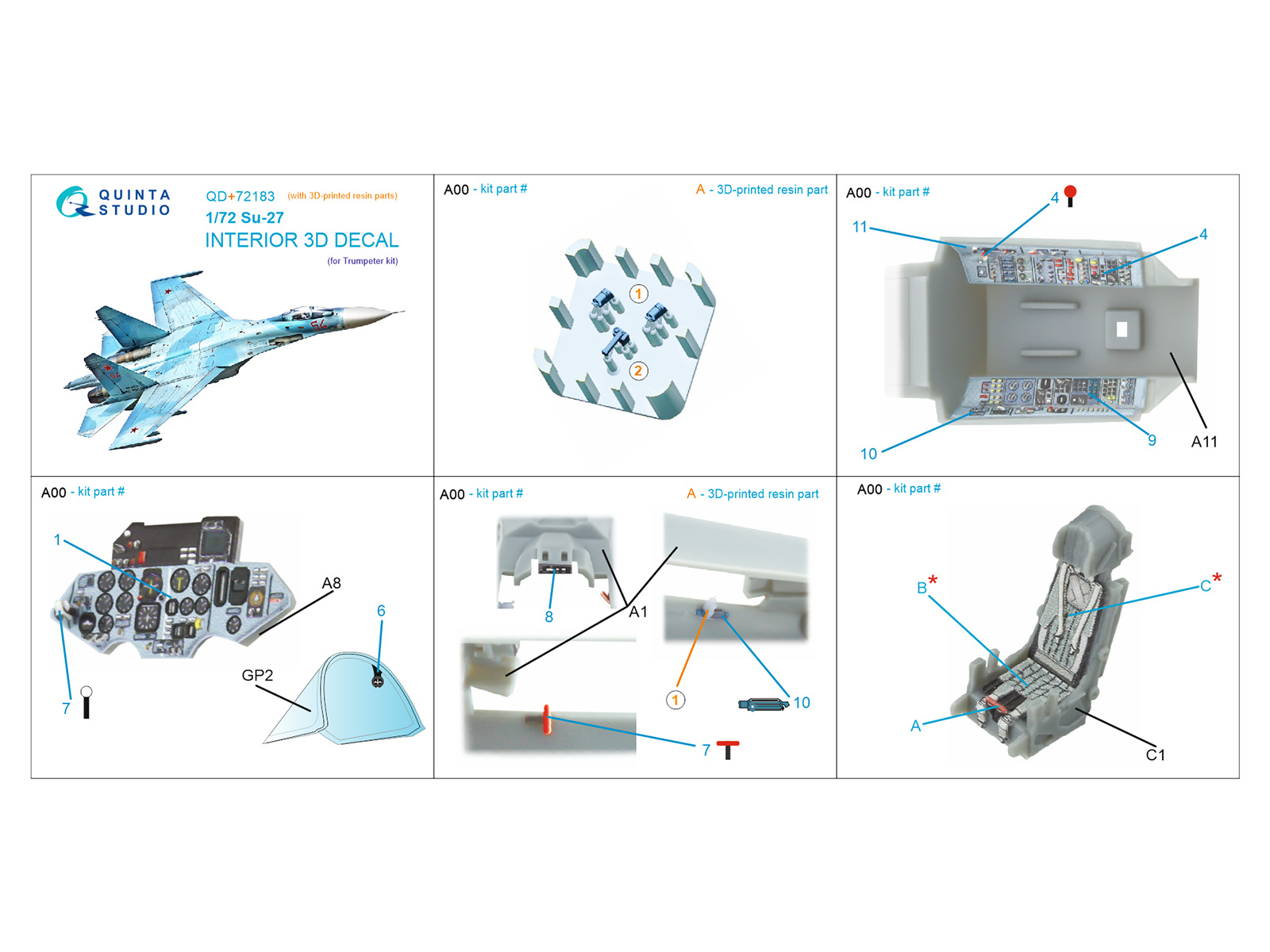 QUINTA STUDIO

QD+72183 (with 3D-printed resin parts)

1/72 Su-27

INTERIOR 3D DECAL

(for Trumpeter kit)

A00 - kit part #

A - 3D-printed resin part

1

2

A00 - kit part #

4

11

4

10

9

A11

A00 - kit part #

1

A8

6

GP2

7

A00 - kit part #

A - 3D-printed resin part

8

A1

1

10

7

A00 - kit part #

B*

C*

A

C1