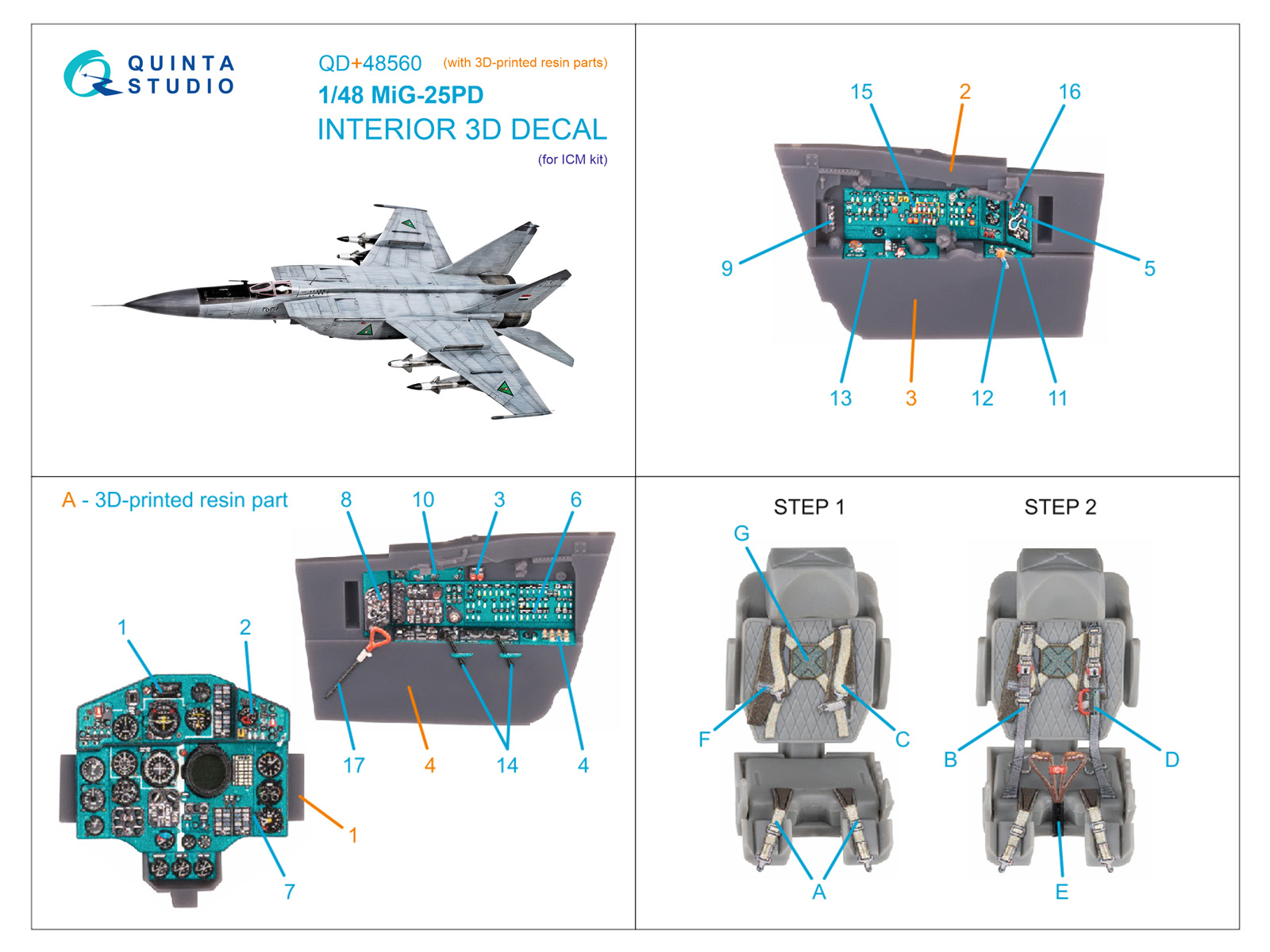 QUINTA STUDIO

QD+48560 (with 3D-printed resin parts)
1/48 MiG-25PD
INTERIOR 3D DECAL
(for ICM kit)

15 2 16
9 5
13 3 12 11

A - 3D-printed resin part

8 10 3 6
1 2
17 4 14 4
1
7

STEP 1
G
F C
A

STEP 2
B D
E