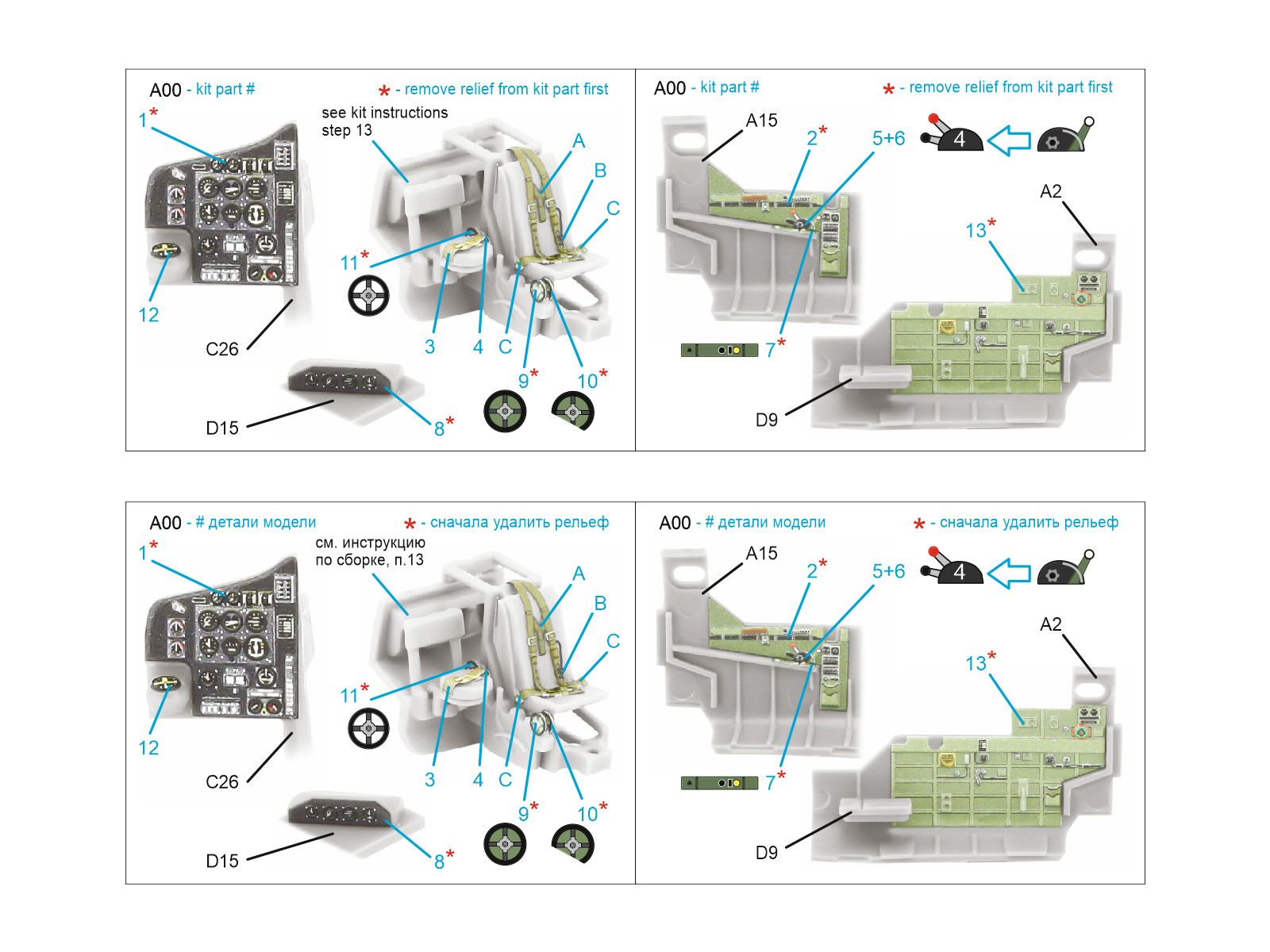 A00 - kit part #

* - remove relief from kit part first

1*

see kit instructions step 13

A

B

C

11*

12

C26

3

4

C

9*

10*

D15

8*

A00 - kit part #

* - remove relief from kit part first

A15

2*

5+6

4

A2

13*

7*

D9

A00 - # детали модели

* - сначала удалить рельеф

1*

см. инструкцию по сборке, п.13

A

B

C

11*

12

C26

3

4

C

9*

10*

D15

8*

A00 - # детали модели

* - сначала удалить рельеф

A15

2*

5+6

4

A2

13*

7*

D9