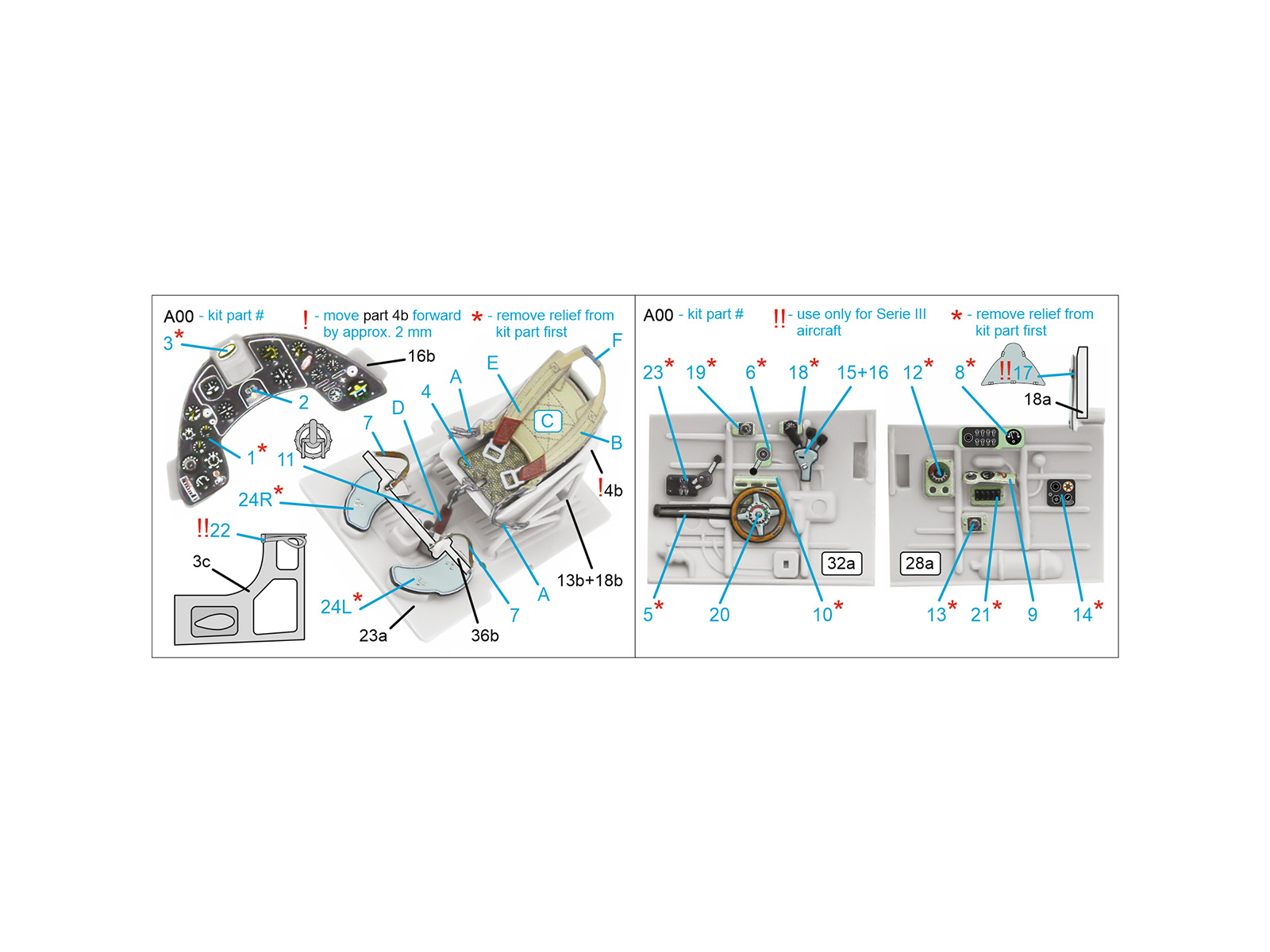 A00 - kit part #

! - move part 4b forward by approx. 2 mm

* - remove relief from kit part first

3*
16b
2
1*
11
7
D
4
A
E
F
C
B
!4b
24R*
!!22
3c
24L*
23a
36b
7
A
13b+18b

A00 - kit part #

!! - use only for Serie III aircraft

* - remove relief from kit part first

23*
19*
6*
18*
15+16
12*
8*
!!17
18a
32a
28a
5*
20
10*
13*
21*
9
14*