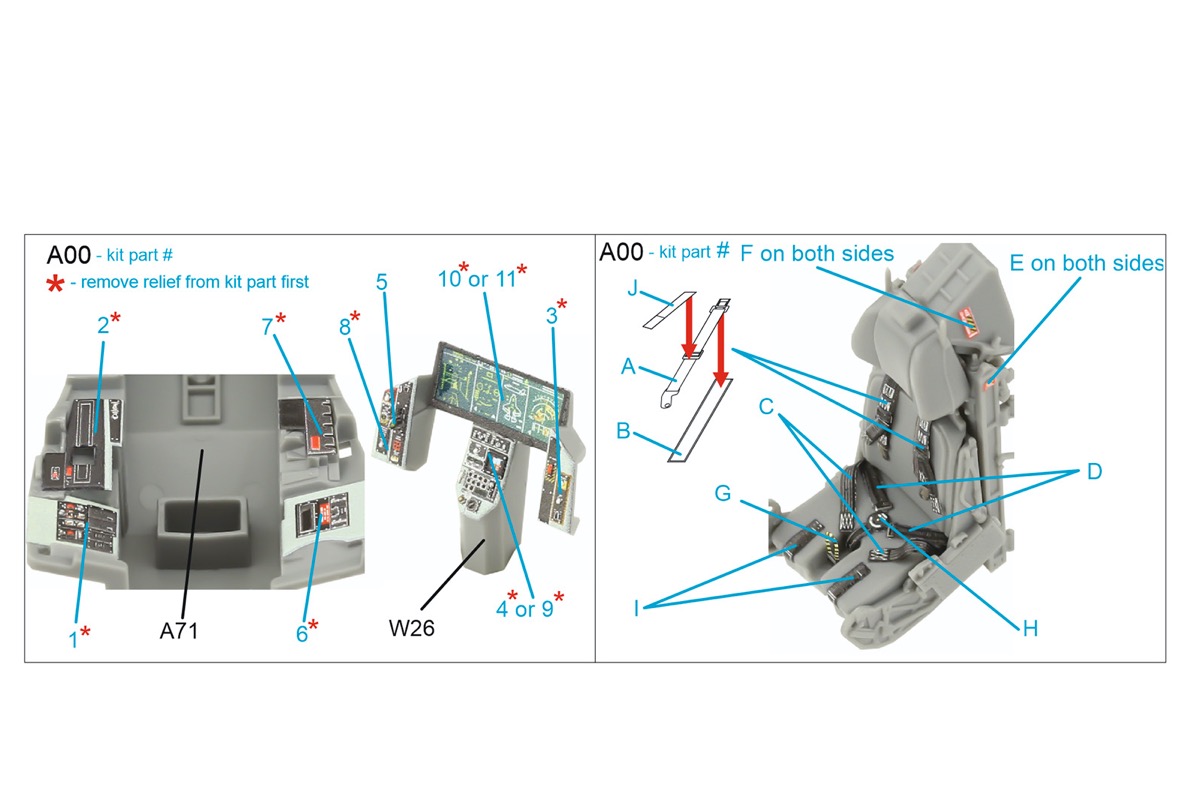 A00 - kit part #
* - remove relief from kit part first

2*
7*
8*
5
10* or 11*
3*
1*
A71
6*
W26
4* or 9*

A00 - kit part #
F on both sides
E on both sides
J
A
B
C
D
G
I
H