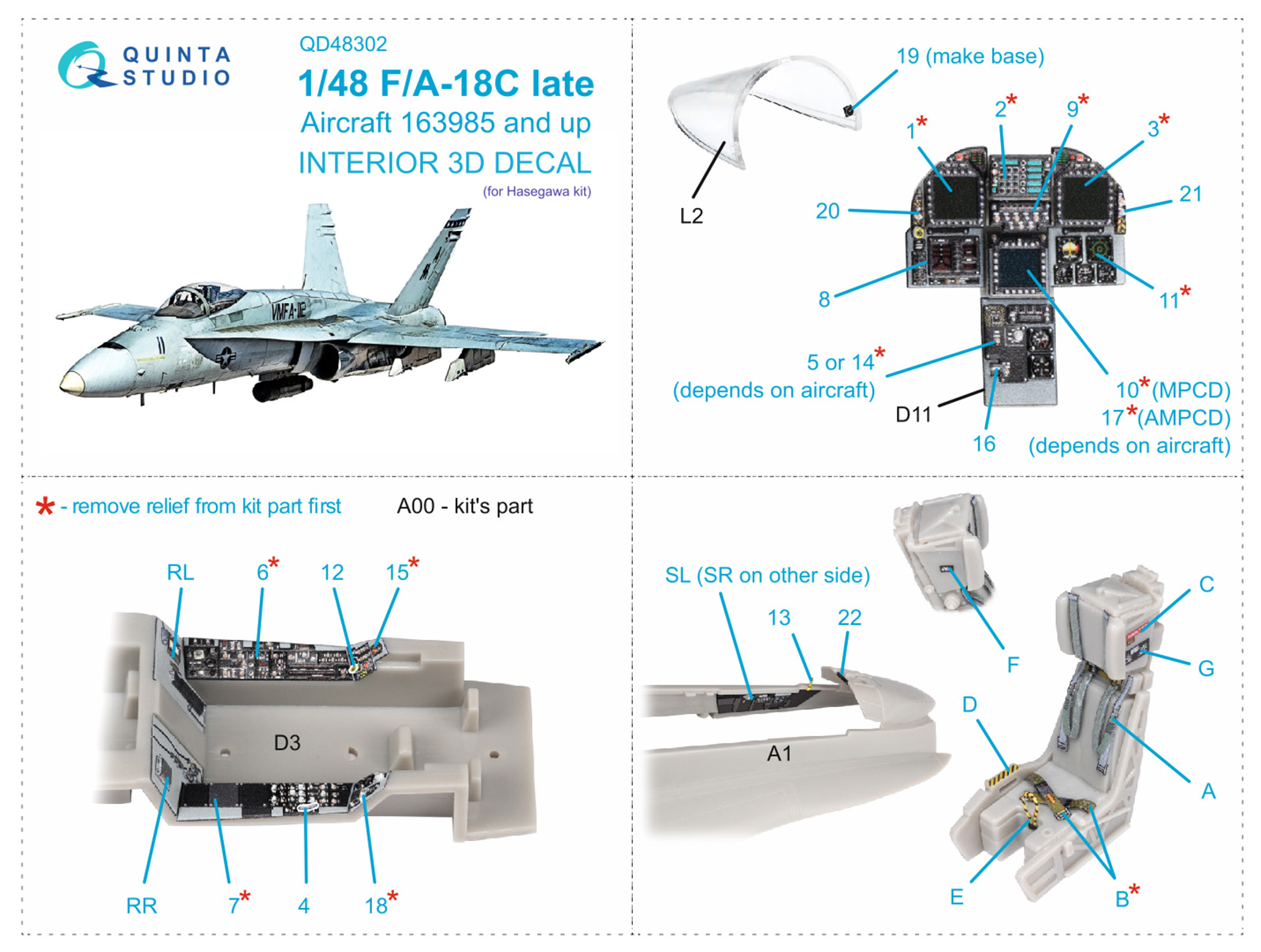 QUINTA STUDIO

QD48302
1/48 F/A-18C late
Aircraft 163985 and up
INTERIOR 3D DECAL
(for Hasegawa kit)

VMFA-112

19 (make base)
L2
1*
2*
9*
3*
20
21
8
11*
5 or 14*
(depends on aircraft)
D11
16
10*(MPCD)
17*(AMPCD)
(depends on aircraft)

* - remove relief from kit part first
A00 - kit's part

RL
6*
12
15*
D3
RR
7*
4
18*

SL (SR on other side)
13
22
A1
F
C
G
D
A
E
B*