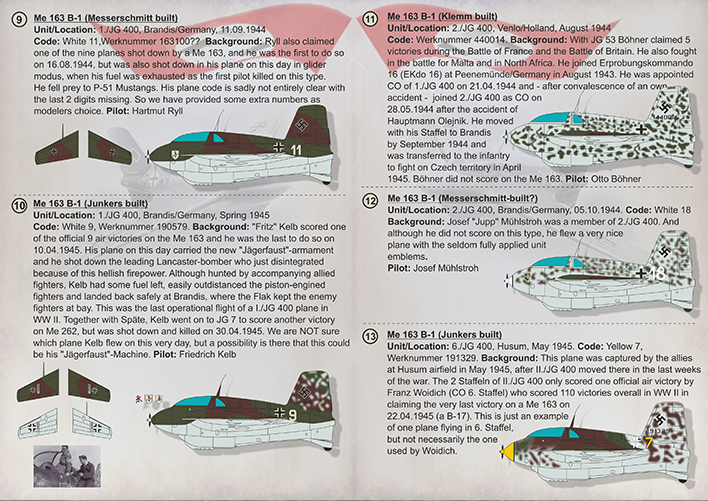 9
Me 163 B-1 (Messerschmitt built)
Unit/Location: 1./JG 400, Brandis/Germany, 11.09.1944
Code: White 11,Werknummer 163100?? Background: Ryll also claimed one of the nine planes shot down by a Me 163, and he was the first to do so on 16.08.1944, but was also shot down in his plane on this day in glider modus, when his fuel was exhausted as the first pilot killed on this type. He fell prey to P-51 Mustangs. His plane code is sadly not entirely clear with the last 2 digits missing. So we have provided some extra numbers as modelers choice. Pilot: Hartmut Ryll

11

10
Me 163 B-1 (Junkers built)
Unit/Location: 1./JG 400, Brandis/Germany, Spring 1945
Code: White 9, Werknummer 190579. Background: "Fritz" Kelb scored one of the official 9 air victories on the Me 163 and he was the last to do so on 10.04.1945. His plane on this day carried the new "Jägerfaust"-armament and he shot down the leading Lancaster-bomber who just disintegrated because of this hellish firepower. Although hunted by accompanying allied fighters, Kelb had some fuel left, easily outdistanced the piston-engined fighters and landed back safely at Brandis, where the Flak kept the enemy fighters at bay. This was the last operational flight of a I./JG 400 plane in WW II. Together with Späte, Kelb went on to JG 7 to score another victory on Me 262, but was shot down and killed on 30.04.1945. We are NOT sure which plane Kelb flew on this very day, but a possibility is there that this could be his "Jägerfaust"-Machine. Pilot: Friedrich Kelb

9

11
Me 163 B-1 (Klemm built)
Unit/Location: 2./JG 400, Venlo/Holland, August 1944
Code: Werknummer 440014. Background: With JG 53 Böhner claimed 5 victories during the Battle of France and the Battle of Britain. He also fought in the battle for Malta and in North Africa. He joined Erprobungskommando 16 (EKdo 16) at Peenemünde/Germany in August 1943. He was appointed CO of 1./JG 400 on 21.04.1944 and - after convalescence of an own accident - joined 2./JG 400 as CO on 28.05.1944 after the accident of Hauptmann Olejnik. He moved with his Staffel to Brandis by September 1944 and was transferred to the infantry to fight on Czech territory in April 1945. Böhner did not score on the Me 163. Pilot: Otto Böhner

440014

12
Me 163 B-1 (Messerschmitt-built?)
Unit/Location: 2./JG 400, Brandis/Germany, 05.10.1944. Code: White 18
Background: Josef "Jupp" Mühlstroh was a member of 2./JG 400. And although he did not score on this type, he flew a very nice plane with the seldom fully applied unit emblems.
Pilot: Josef Mühlstroh

18

13
Me 163 B-1 (Junkers built)
Unit/Location: 6./JG 400, Husum, May 1945. Code: Yellow 7, Werknummer 191329. Background: This plane was captured by the allies at Husum airfield in May 1945, after II./JG 400 moved there in the last weeks of the war. The 2 Staffeln of II./JG 400 only scored one official air victory by Franz Woidich (CO 6. Staffel) who scored 110 victories overall in WW II in claiming the very last victory on a Me 163 on 22.04.1945 (a B-17). This is just an example of one plane flying in 6. Staffel, but not necessarily the one used by Woidich.

191329
7