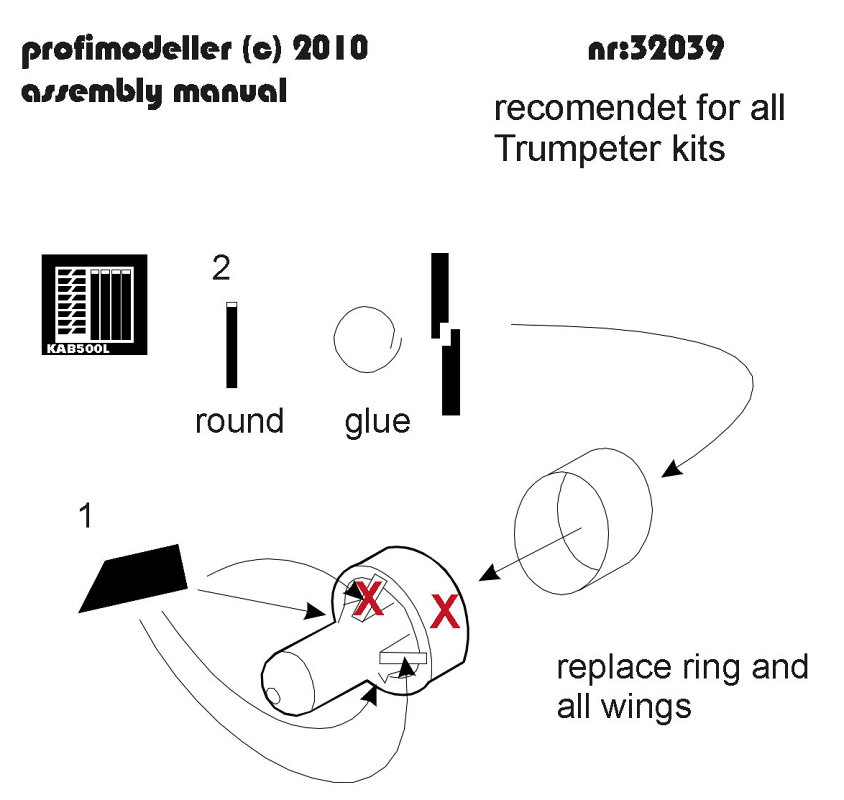 profimodeller (c) 2010
assembly manual

nr:32039

recomendet for all Trumpeter kits

KAB500L

2

round

glue

1

X

X

replace ring and all wings