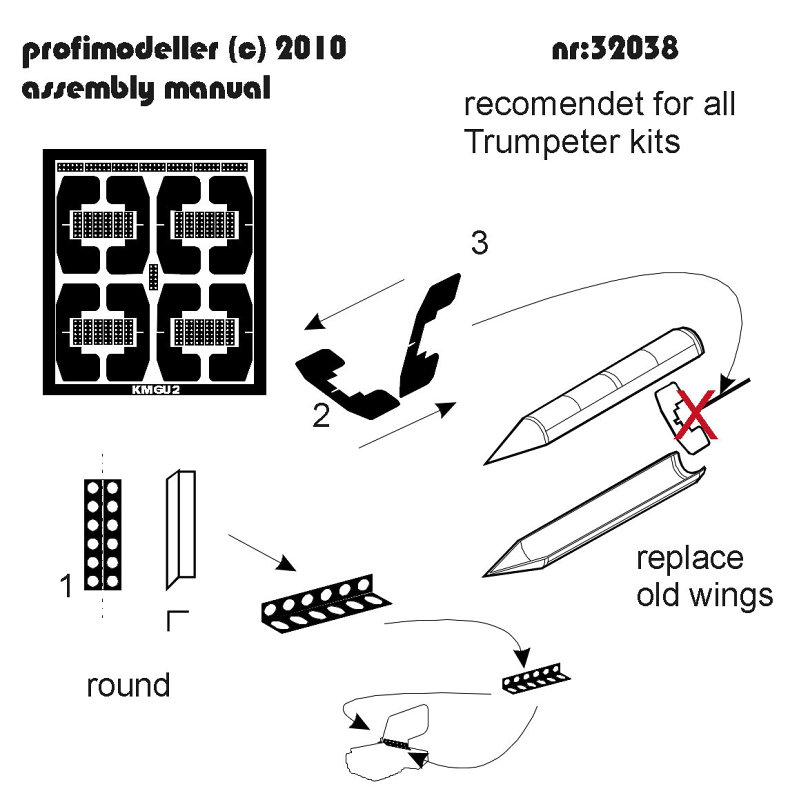 profimodeller (c) 2010
assembly manual

nr:32038

recomendet for all Trumpeter kits

KMGU 2

3

2

1

round

replace old wings