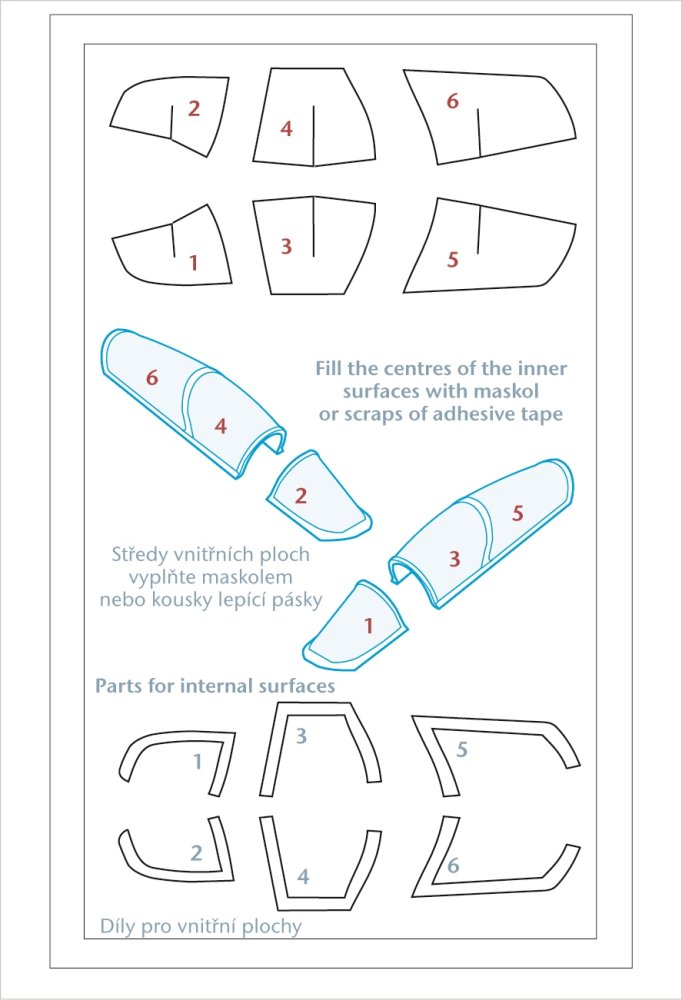 2
4
6
1
3
5

6
4
2
Fill the centres of the inner surfaces with maskol or scraps of adhesive tape

5
3
1
Středy vnitřních ploch vyplňte maskolem nebo kousky lepící pásky

Parts for internal surfaces

1
3
5
2
4
6

Díly pro vnitřní plochy