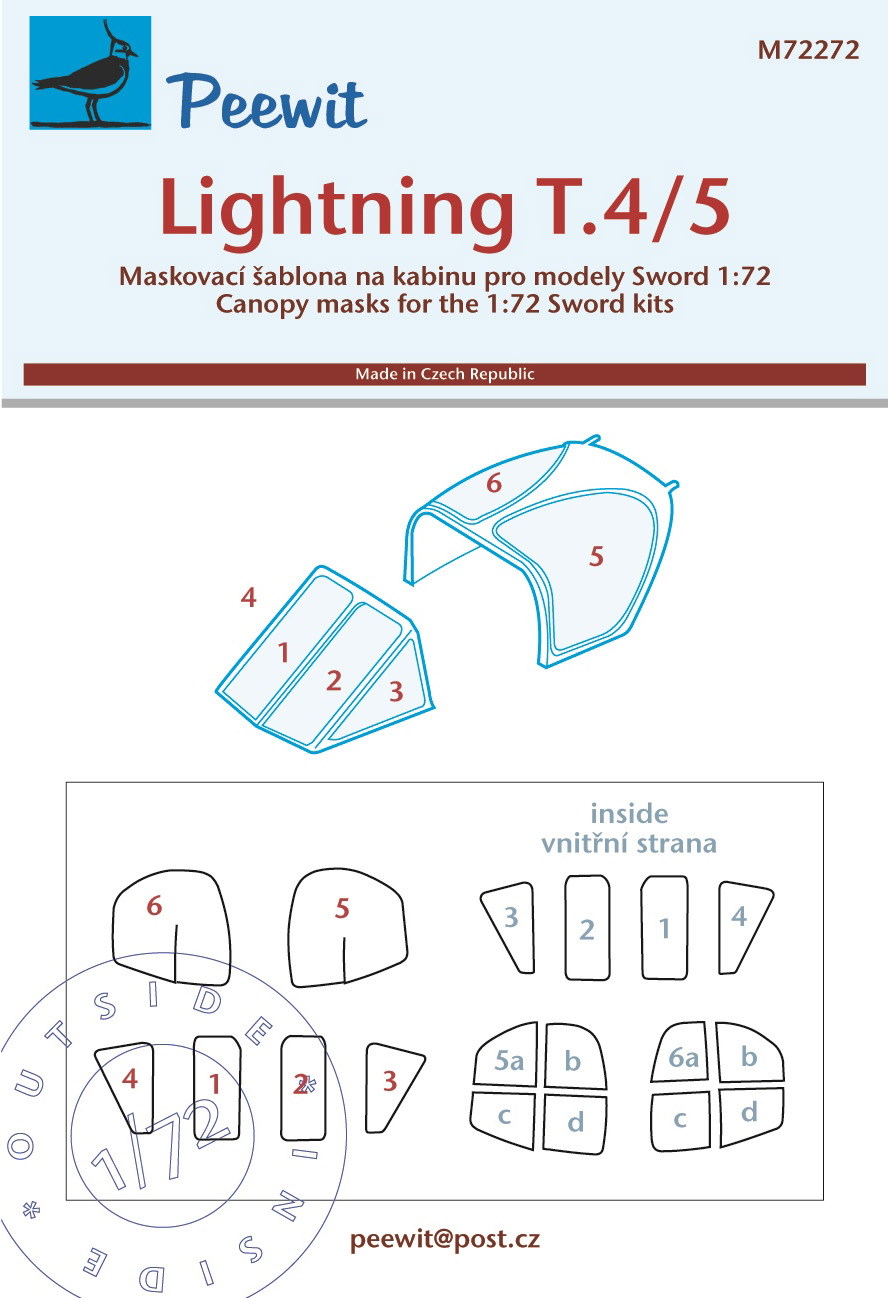 Peewit

M72272

Lightning T.4/5

Maskovací šablona na kabinu pro modely Sword 1:72
Canopy masks for the 1:72 Sword kits

Made in Czech Republic

6
5
4
1
2
3

inside
vnitřní strana

6
5
3
2
1
4
4
1
2
3
5a
b
c
d
6a
b
c
d

OUTSIDE * INSIDE *
1/72

peewit@post.cz