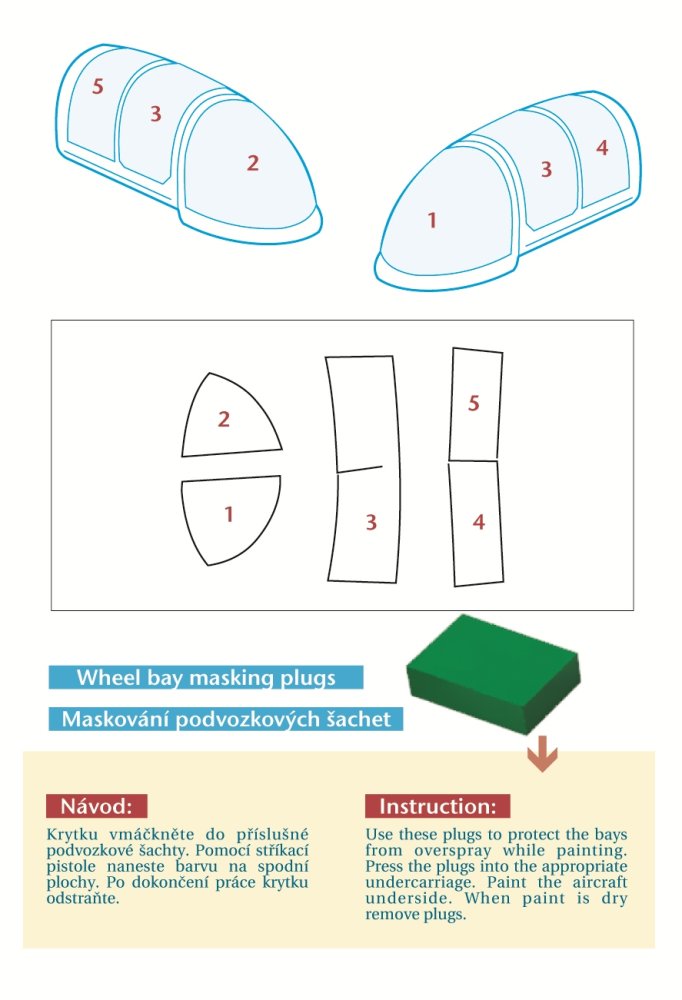 5
3
2

1
3
4

2
1
3
5
4

Wheel bay masking plugs

Maskování podvozkových šachet

Návod:

Krytku vmáčkněte do příslušné podvozkové šachty. Pomocí stříkací pistole naneste barvu na spodní plochy. Po dokončení práce krytku odstraňte.

Instruction:

Use these plugs to protect the bays from overspray while painting. Press the plugs into the appropriate undercarriage. Paint the aircraft underside. When paint is dry remove plugs.