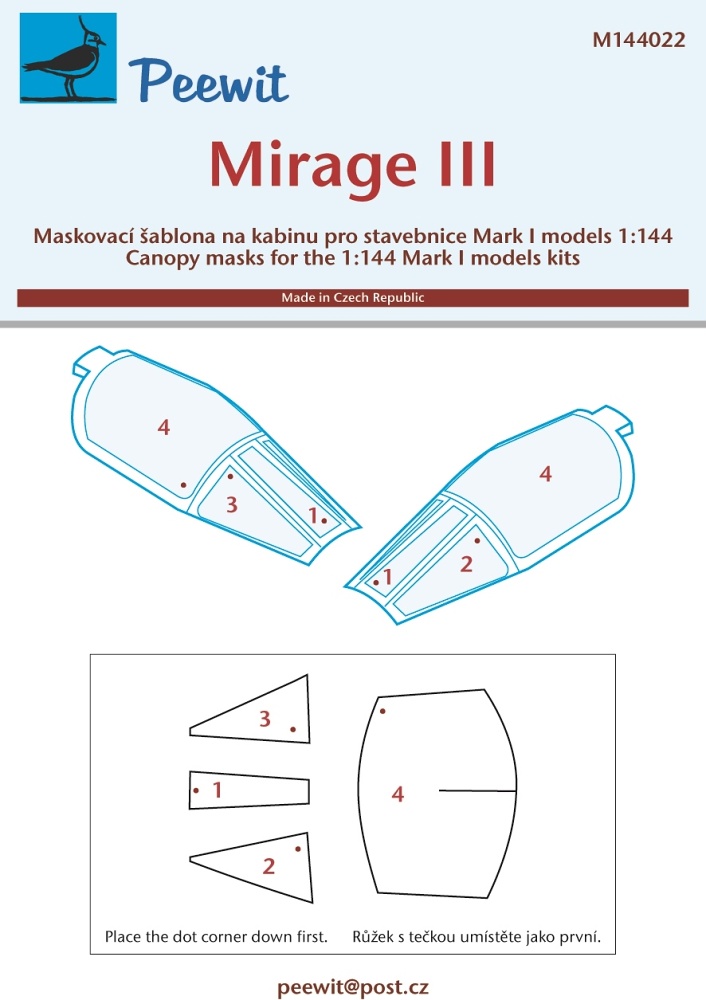 Peewit

M144022

Mirage III

Maskovací šablona na kabinu pro stavebnice Mark I models 1:144
Canopy masks for the 1:144 Mark I models kits

Made in Czech Republic

4
3
1
4
2
1

3
1
2
4

Place the dot corner down first. Růžek s tečkou umístěte jako první.

peewit@post.cz