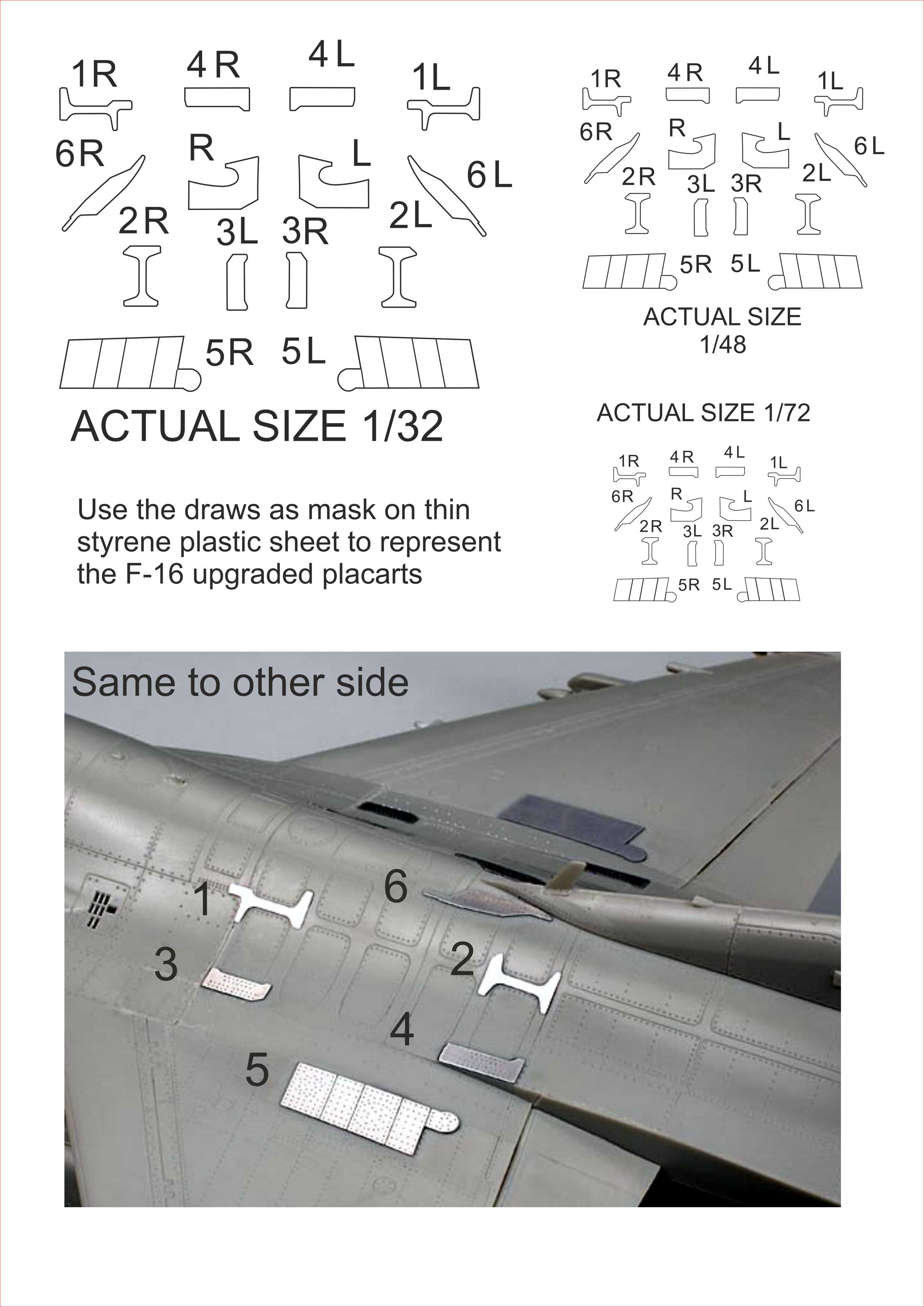 1R 4R 4L 1L
6R R L 6L
2R 3L 3R 2L
5R 5L
ACTUAL SIZE 1/32

1R 4R 4L 1L
6R R L 6L
2R 3L 3R 2L
5R 5L
ACTUAL SIZE
1/48

ACTUAL SIZE 1/72
1R 4R 4L 1L
6R R L 6L
2R 3L 3R 2L
5R 5L

Use the draws as mask on thin styrene plastic sheet to represent the F-16 upgraded placarts

Same to other side
1 6 3 2 4 5