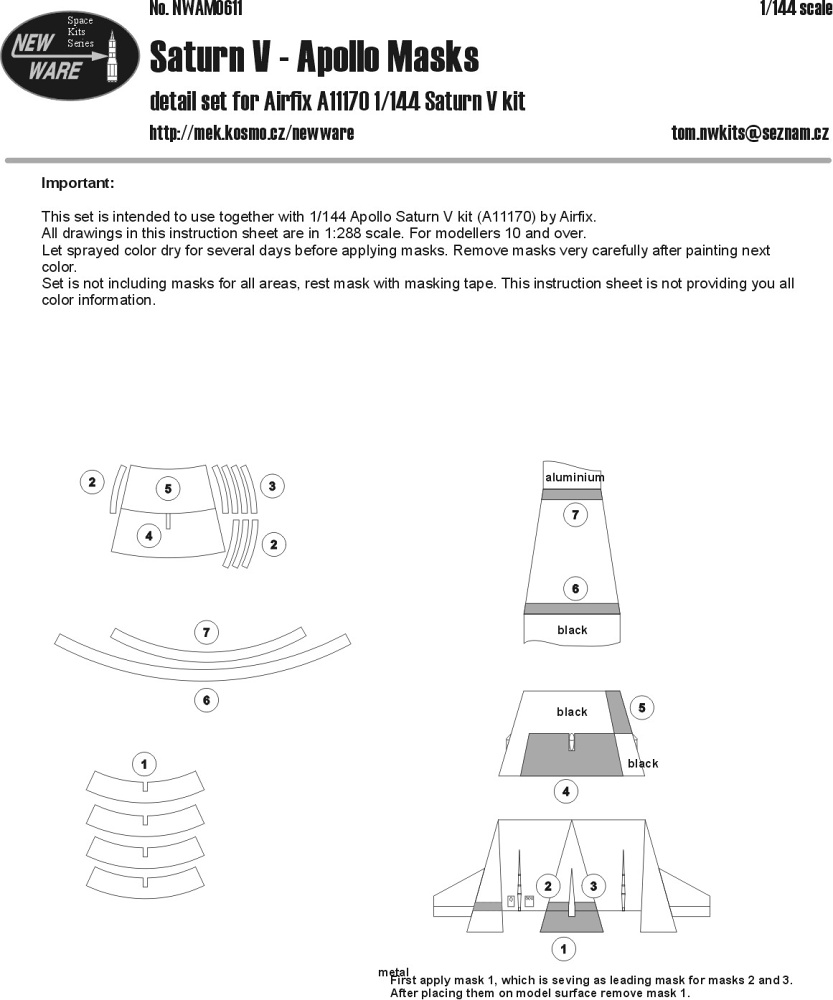 NEW WARE Space Kits Series

No. NWAM0611

1/144 scale

Saturn V - Apollo Masks

detail set for Airfix A11170 1/144 Saturn V kit

http://mek.kosmo.cz/newware

tom.nwkits@seznam.cz

Important:

This set is intended to use together with 1/144 Apollo Saturn V kit (A11170) by Airfix.
All drawings in this instruction sheet are in 1:288 scale. For modellers 10 and over.
Let sprayed color dry for several days before applying masks. Remove masks very carefully after painting next color.
Set is not including masks for all areas, rest mask with masking tape. This instruction sheet is not providing you all color information.

2
5
3
4
2
7
6
1

aluminium
7
6
black

black
5
black
4

2
3
1

metal
First apply mask 1, which is seving as leading mask for masks 2 and 3.
After placing them on model surface remove mask 1.