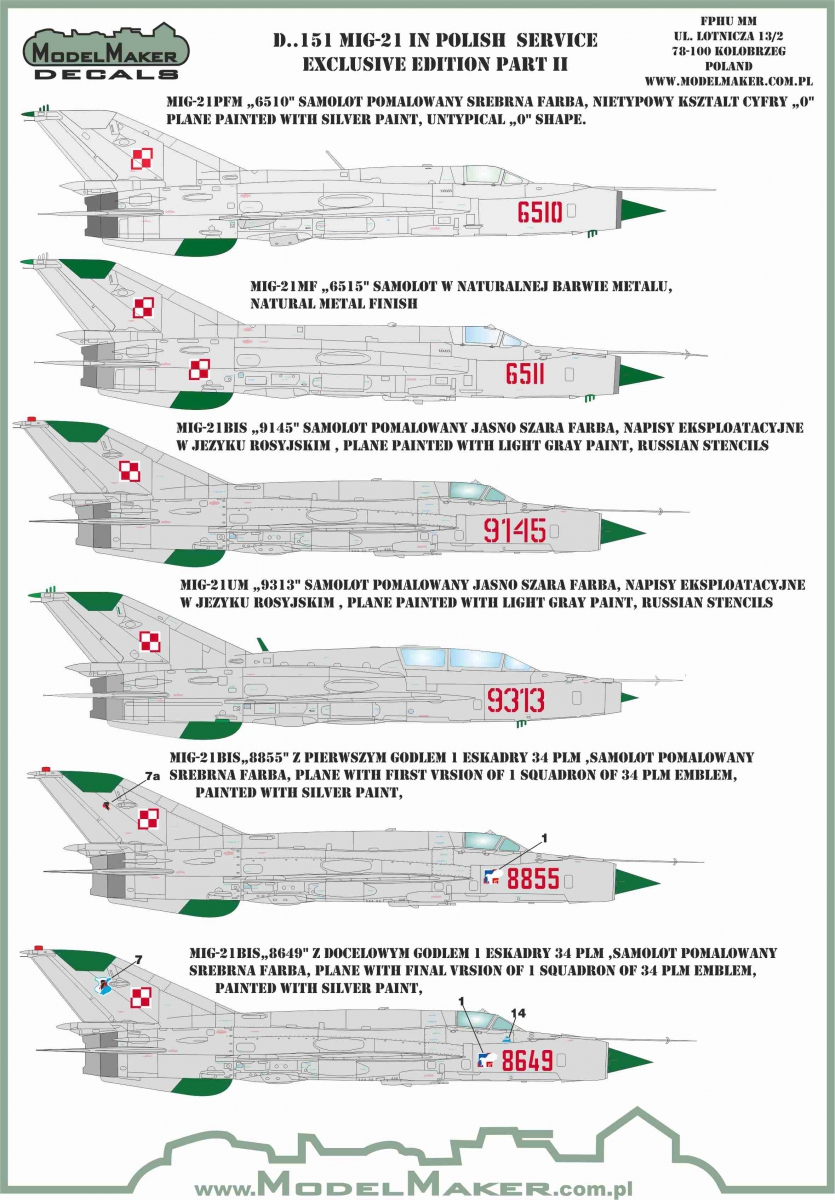 MODELMAKER DECALS

D..151 MIG-21 IN POLISH SERVICE
EXCLUSIVE EDITION PART II

FPHU MM
UL. LOTNICZA 13/2
78-100 KOLOBRZEG
POLAND
WWW.MODELMAKER.COM.PL

MIG-21PFM „6510" SAMOLOT POMALOWANY SREBRNA FARBA, NIETYPOWY KSZTALT CYFRY „0" PLANE PAINTED WITH SILVER PAINT, UNTYPICAL „0" SHAPE.

6510

MIG-21MF „6515" SAMOLOT W NATURALNEJ BARWIE METALU, NATURAL METAL FINISH

6511

MIG-21BIS „9145" SAMOLOT POMALOWANY JASNO SZARA FARBA, NAPISY EKSPLOATACYJNE W JEZYKU ROSYJSKIM , PLANE PAINTED WITH LIGHT GRAY PAINT, RUSSIAN STENCILS

9145

MIG-21UM „9313" SAMOLOT POMALOWANY JASNO SZARA FARBA, NAPISY EKSPLOATACYJNE W JEZYKU ROSYJSKIM , PLANE PAINTED WITH LIGHT GRAY PAINT, RUSSIAN STENCILS

9313

MIG-21BIS„8855" Z PIERWSZYM GODLEM 1 ESKADRY 34 PLM ,SAMOLOT POMALOWANY SREBRNA FARBA, PLANE WITH FIRST VRSION OF 1 SQUADRON OF 34 PLM EMBLEM, PAINTED WITH SILVER PAINT,

7a

1

8855

MIG-21BIS„8649" Z DOCELOWYM GODLEM 1 ESKADRY 34 PLM ,SAMOLOT POMALOWANY SREBRNA FARBA, PLANE WITH FINAL VRSION OF 1 SQUADRON OF 34 PLM EMBLEM, PAINTED WITH SILVER PAINT,

7

1

14

8649

www.MODELMAKER.com.pl