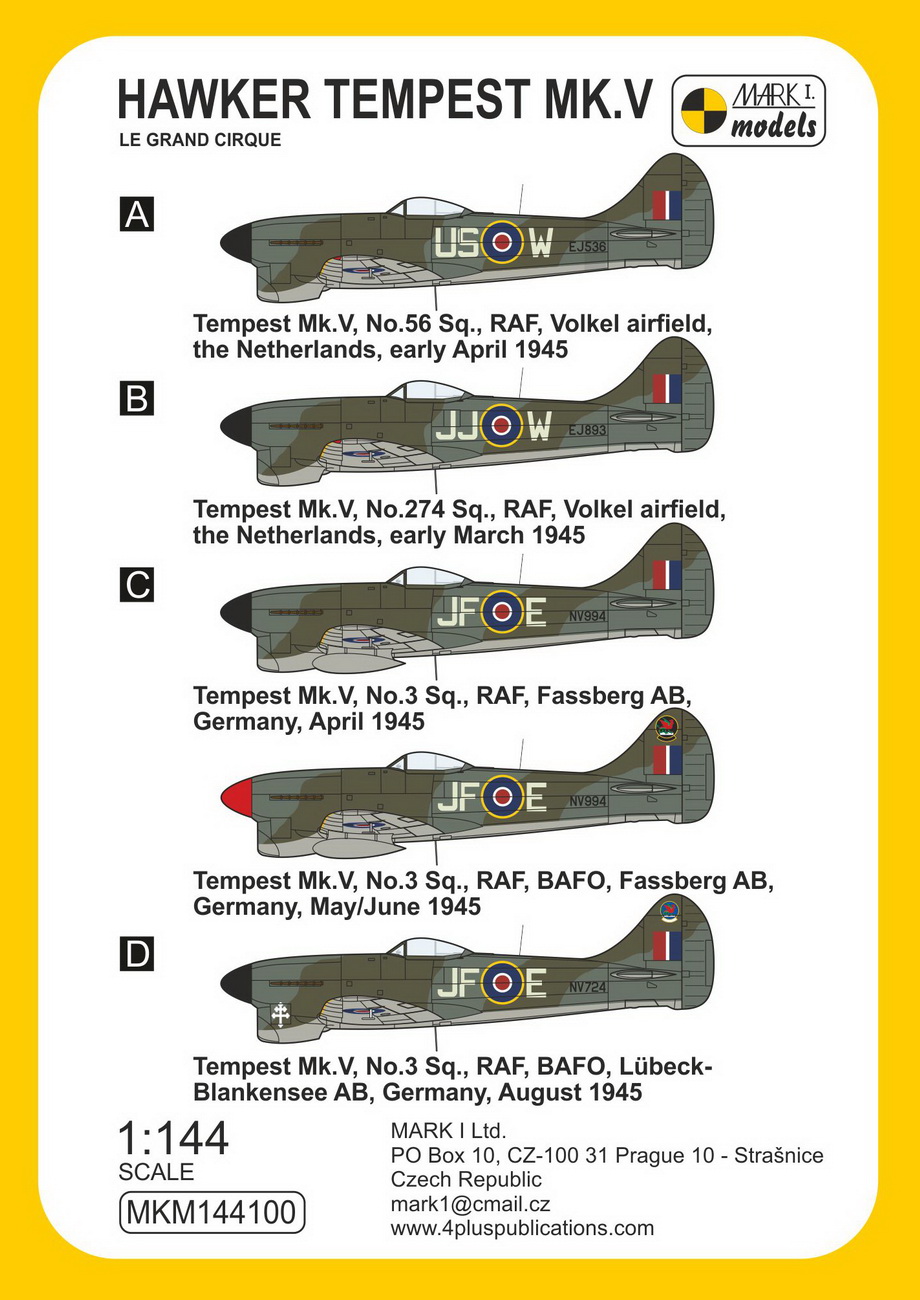 HAWKER TEMPEST MK.V
LE GRAND CIRQUE

MARK I. models

A

US W EJ536

Tempest Mk.V, No.56 Sq., RAF, Volkel airfield, the Netherlands, early April 1945

B

JJ W EJ893

Tempest Mk.V, No.274 Sq., RAF, Volkel airfield, the Netherlands, early March 1945

C

JF E NV994

Tempest Mk.V, No.3 Sq., RAF, Fassberg AB, Germany, April 1945

JF E NV994

Tempest Mk.V, No.3 Sq., RAF, BAFO, Fassberg AB, Germany, May/June 1945

D

JF E NV724

Tempest Mk.V, No.3 Sq., RAF, BAFO, Lübeck-Blankensee AB, Germany, August 1945

1:144
SCALE
MKM144100

MARK I Ltd.
PO Box 10, CZ-100 31 Prague 10 - Strašnice
Czech Republic
mark1@cmail.cz
www.4pluspublications.com