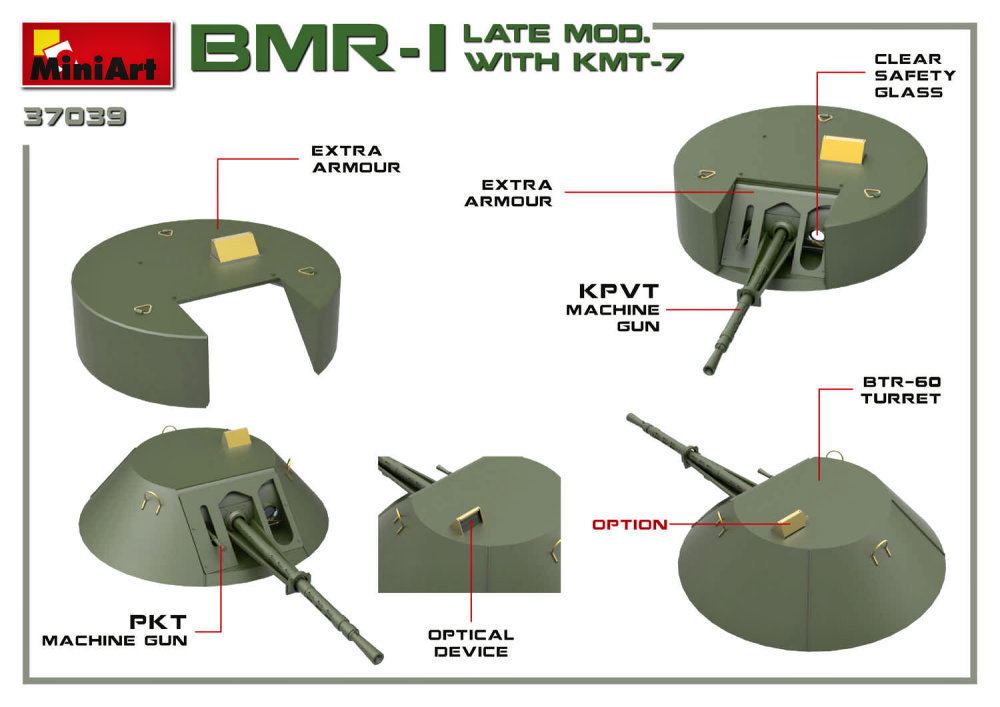 MiniArt

BMR-I LATE MOD. WITH KMT-7

37039

CLEAR SAFETY GLASS

EXTRA ARMOUR

EXTRA ARMOUR

KPVT MACHINE GUN

BTR-60 TURRET

OPTION

PKT MACHINE GUN

OPTICAL DEVICE