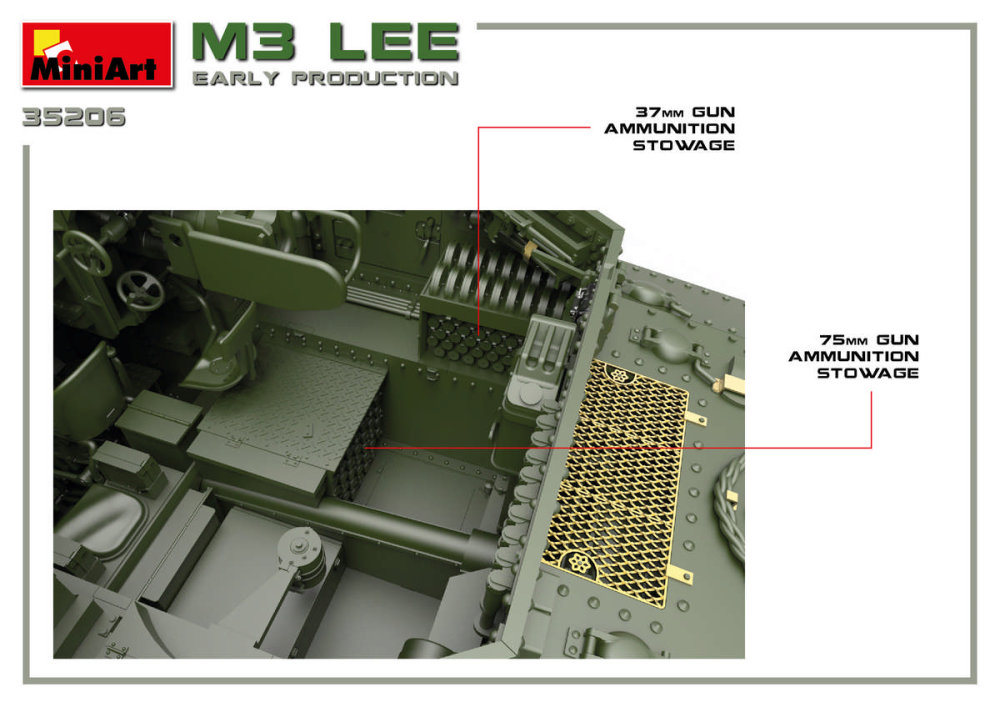 MiniArt

M3 LEE
EARLY PRODUCTION

35206

37MM GUN
AMMUNITION
STOWAGE

75MM GUN
AMMUNITION
STOWAGE