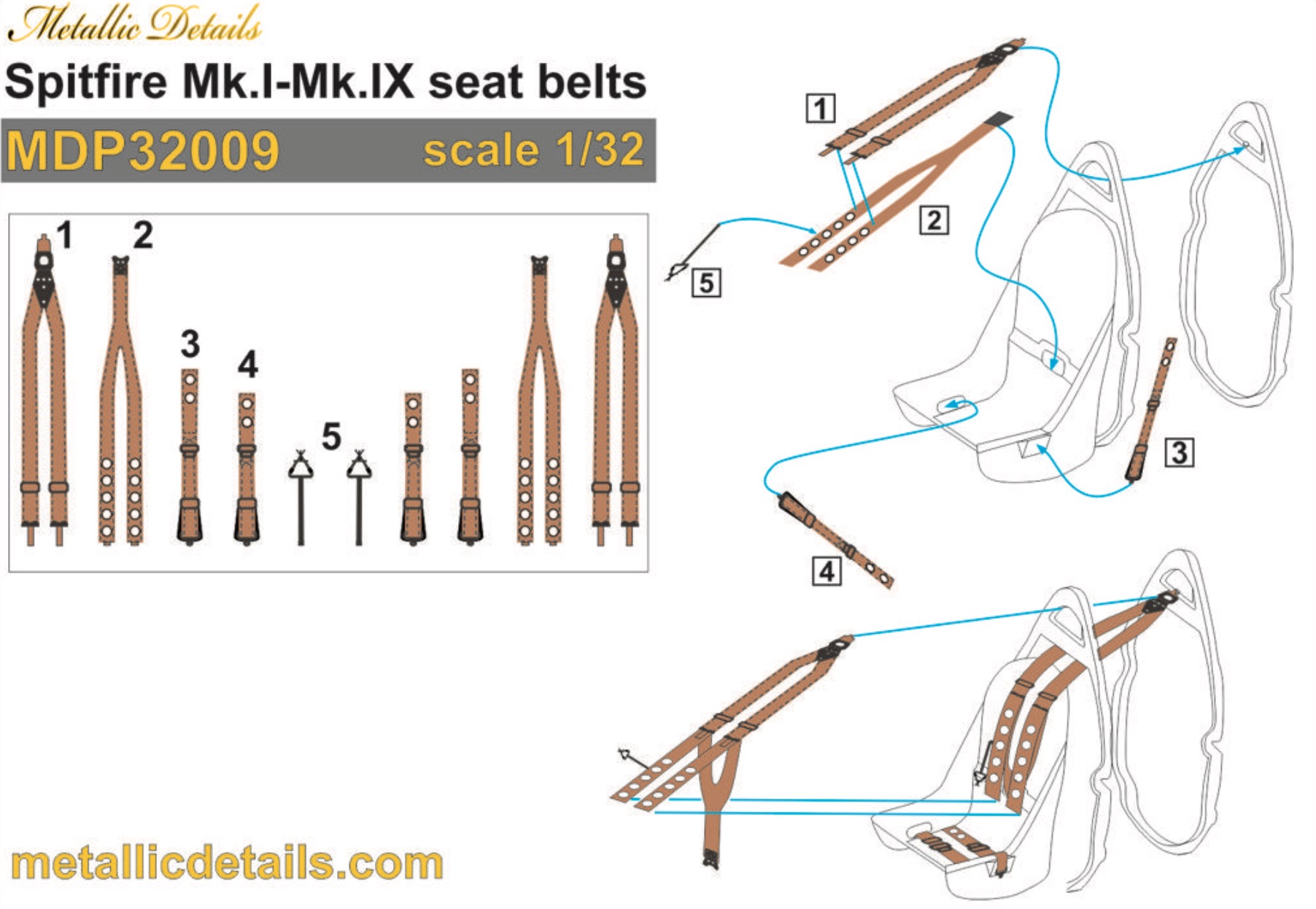 Metallic Details

Spitfire Mk.I-Mk.IX seat belts

MDP32009 scale 1/32

1 2 3 4 5

1

2

5

3

4

metallicdetails.com