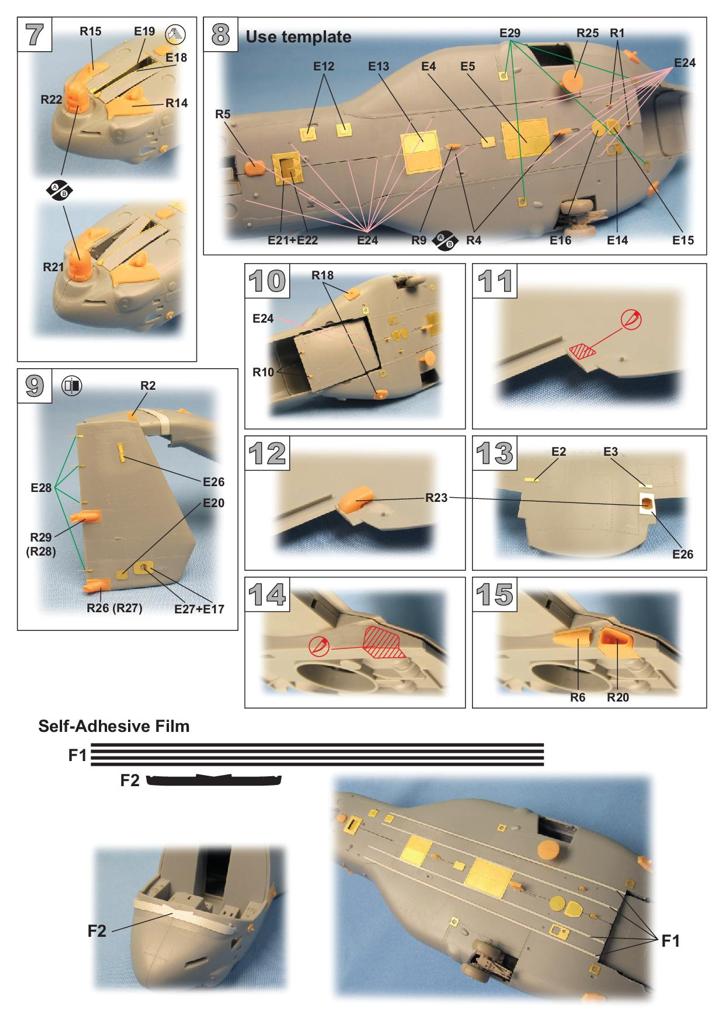 7
R15
E19
E18
R22
R14
R21

8
Use template
E29
R25
R1
E24
E12
E13
E4
E5
R5
E21+E22
E24
R9
R4
E16
E14
E15

9
R2
E26
E28
E20
R29
(R28)
R26 (R27)
E27+E17

10
R18
E24
R10

11

12
R23

13
E2
E3
E26

14

15
R6
R20

Self-Adhesive Film
F1
F2
F2
F1