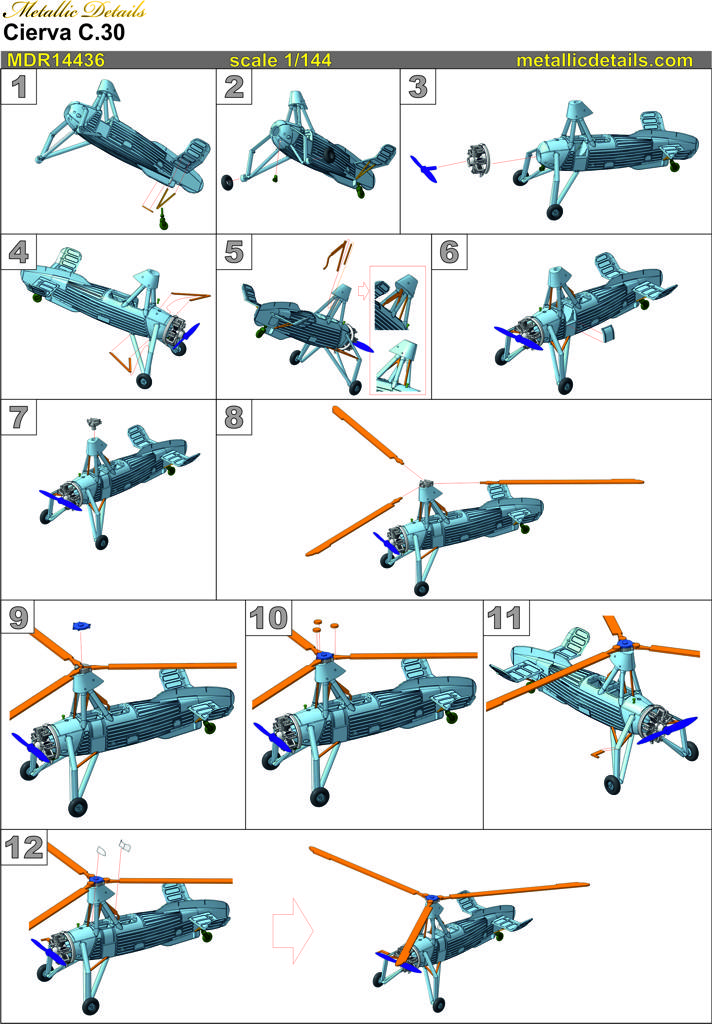 Metallic Details
Cierva C.30
MDR14436 scale 1/144 metallicdetails.com
1
2
3
4
5
6
7
8
9
10
11
12