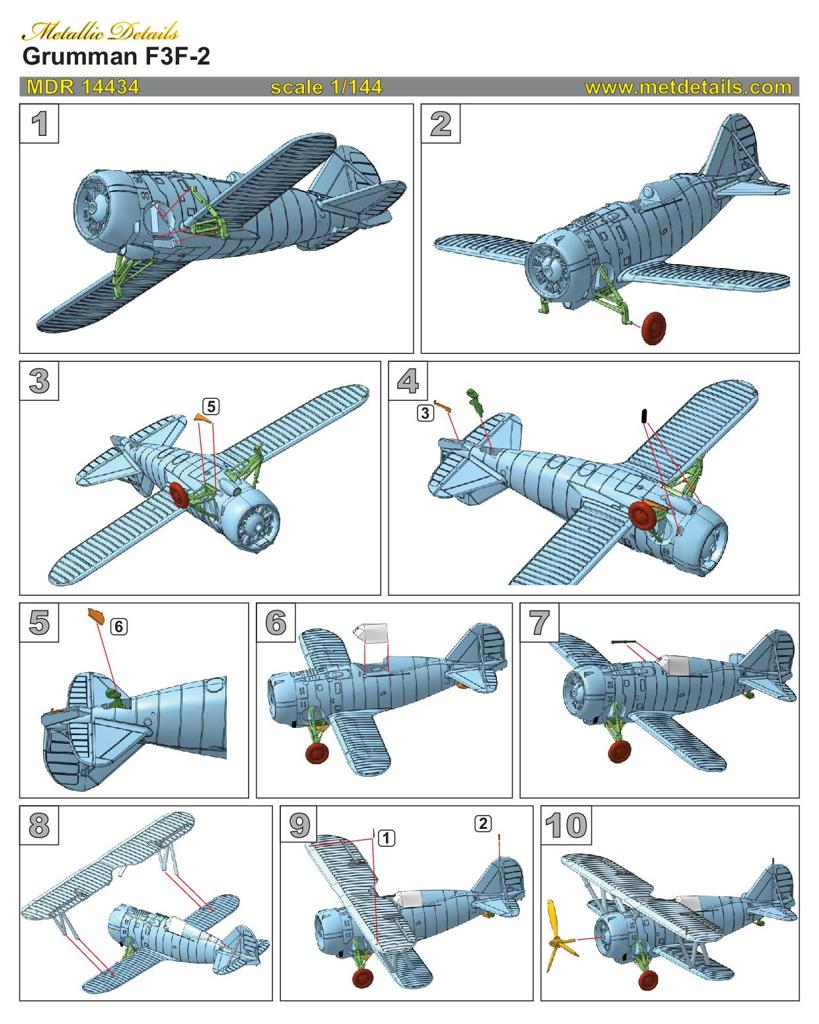 Metallic Details
Grumman F3F-2

MDR 14434 scale 1/144 www.metdetails.com

1

2

3
5

4
3

5
6

6

7

8

9
1
2

10