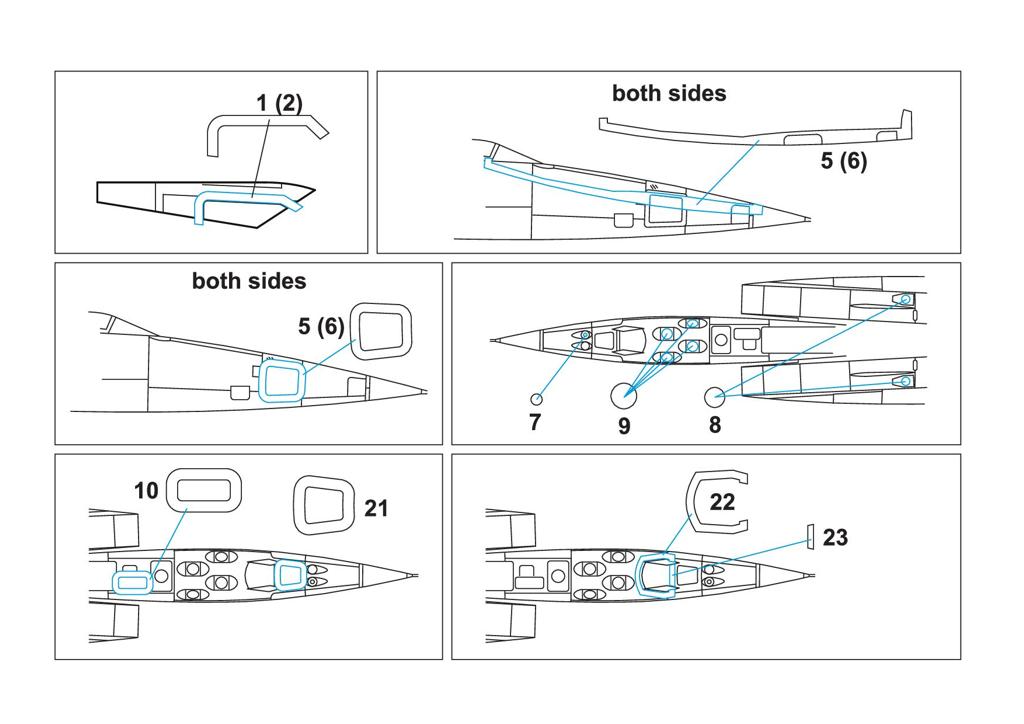 1 (2)

both sides

5 (6)

both sides

5 (6)

7

9

8

10

21

22

23