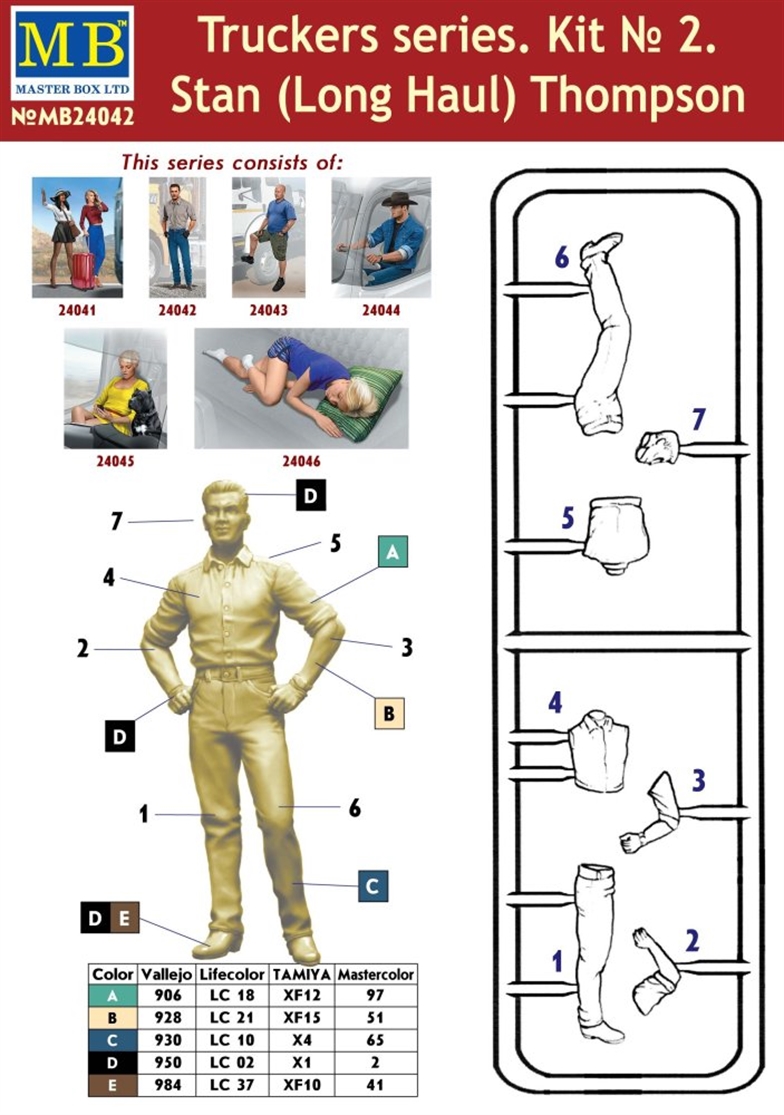 MB
MASTER BOX LTD
№MB24042

Truckers series. Kit № 2.
Stan (Long Haul) Thompson

This series consists of:

24041
24042
24043
24044
24045
24046

D
7
5
A
4
2
3
B
D
1
6
C
D E

| Color | Vallejo | Lifecolor | TAMIYA | Mastercolor |
|---|---|---|---|---|
| A | 906 | LC 18 | XF12 | 97 |
| B | 928 | LC 21 | XF15 | 51 |
| C | 930 | LC 10 | X4 | 65 |
| D | 950 | LC 02 | X1 | 2 |
| E | 984 | LC 37 | XF10 | 41 |

6
7
5
4
3
1
2